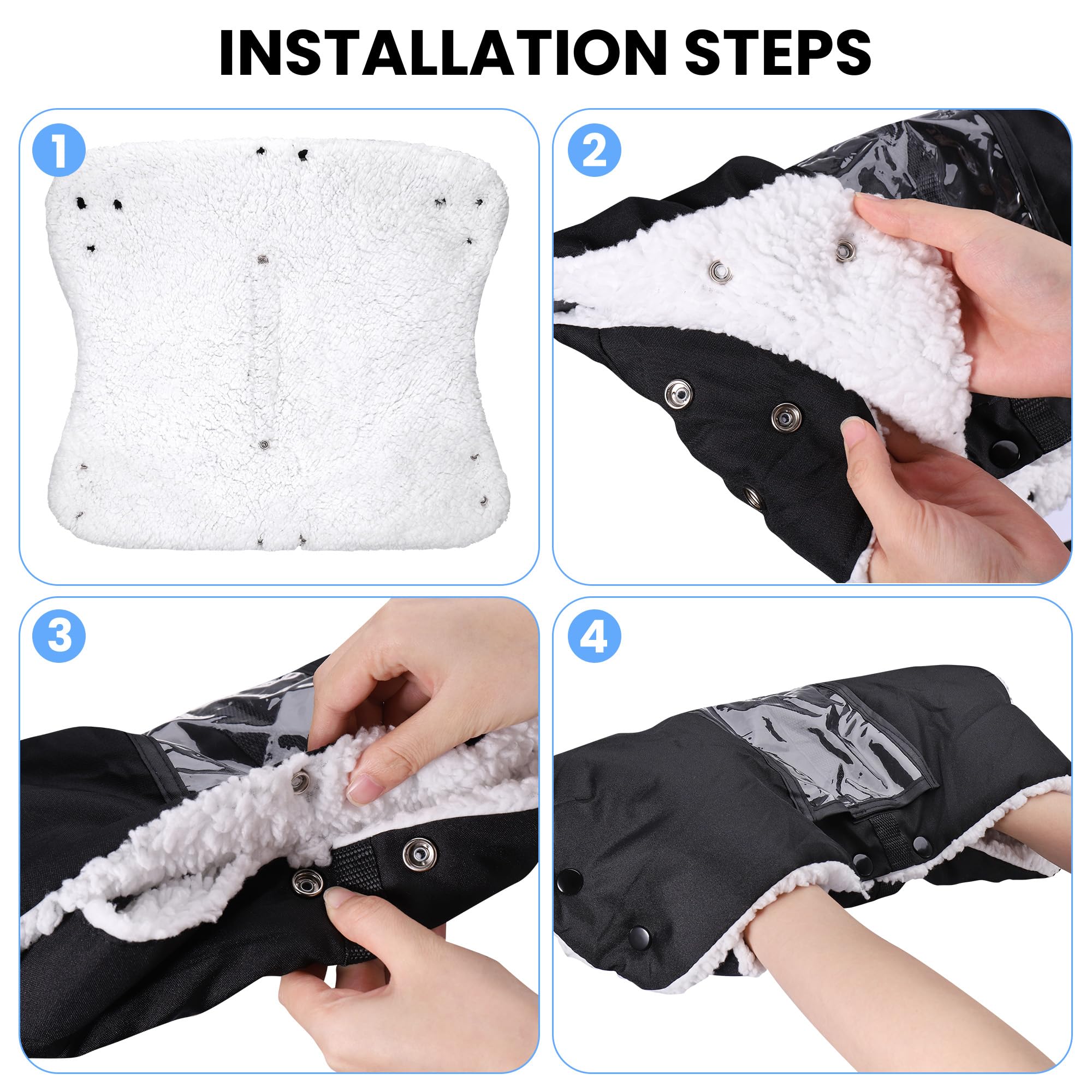 INSTALLATION STEPS

1

2

3

4