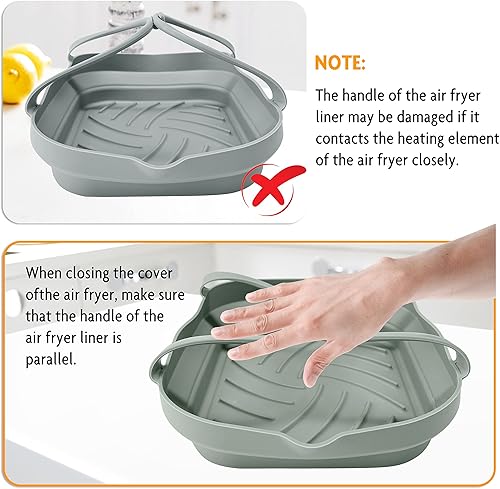 NOTE:

The handle of the air fryer liner may be damaged if it contacts the heating element of the air fryer closely.

When closing the cover ofthe air fryer, make sure that the handle of the air fryer liner is parallel.