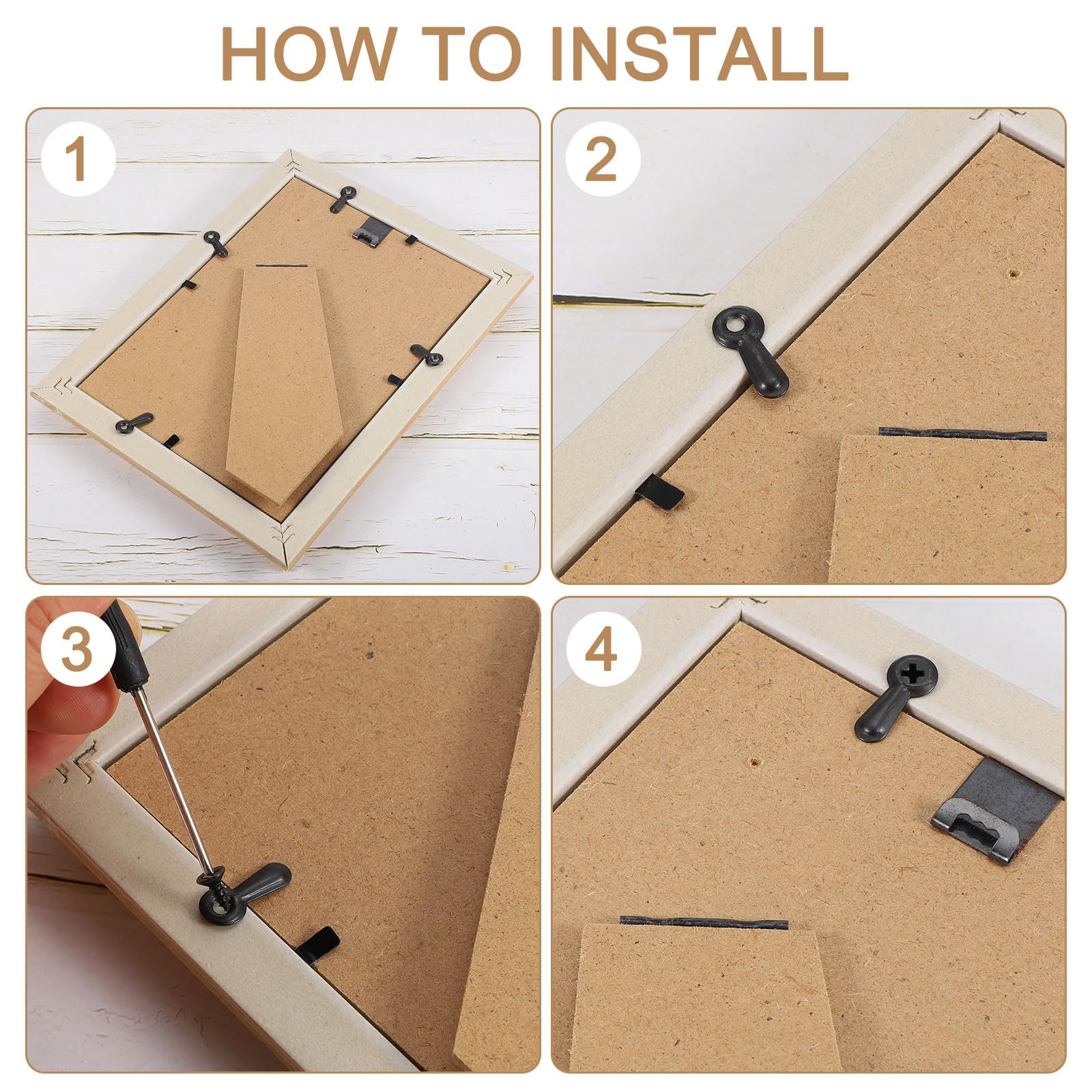 HOW TO INSTALL

1

2

3

4