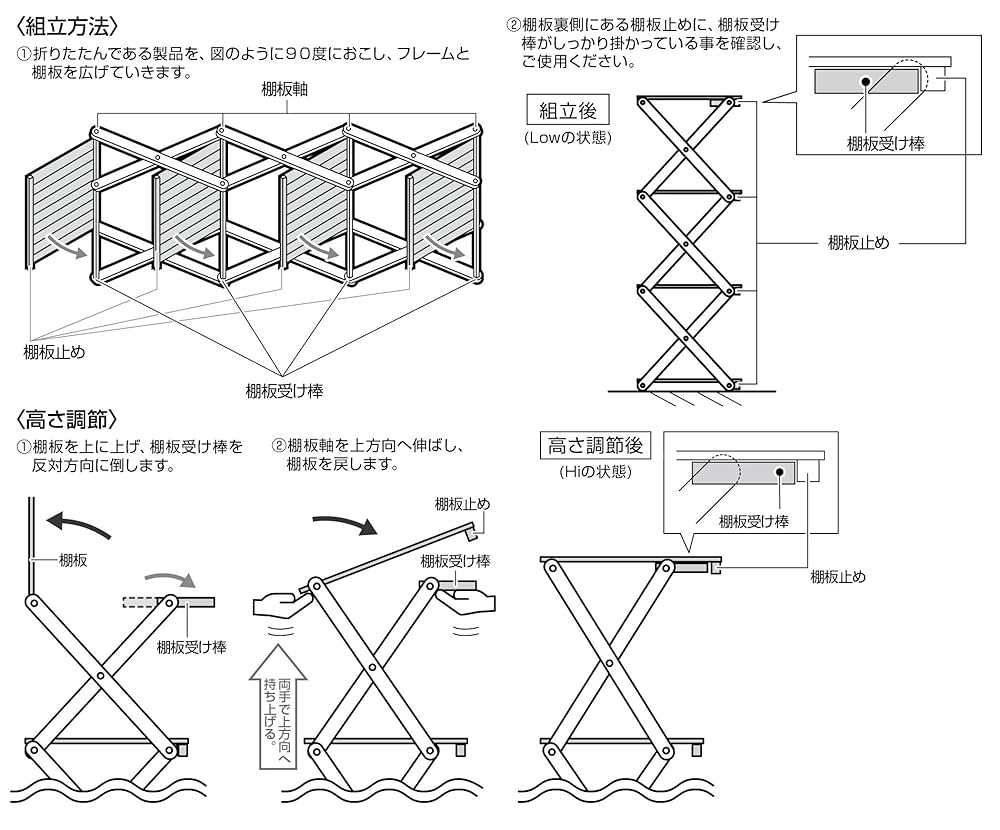 〈組立方法〉
①折りたたんである製品を、図のように90度におこし、フレームと棚板を広げていきます。

棚板軸

棚板止め

棚板受け棒

②棚板裏側にある棚板止めに、棚板受け棒がしっかり掛かっている事を確認し、ご使用ください。

組立後
(Lowの状態)

棚板受け棒

棚板止め

〈高さ調節〉
①棚板を上に上げ、棚板受け棒を反対方向に倒します。

棚板

棚板受け棒

②棚板軸を上方向へ伸ばし、棚板を戻します。

棚板止め

棚板受け棒

両手で上方向へ持ち上げる。

高さ調節後
(Hiの状態)

棚板受け棒

棚板止め