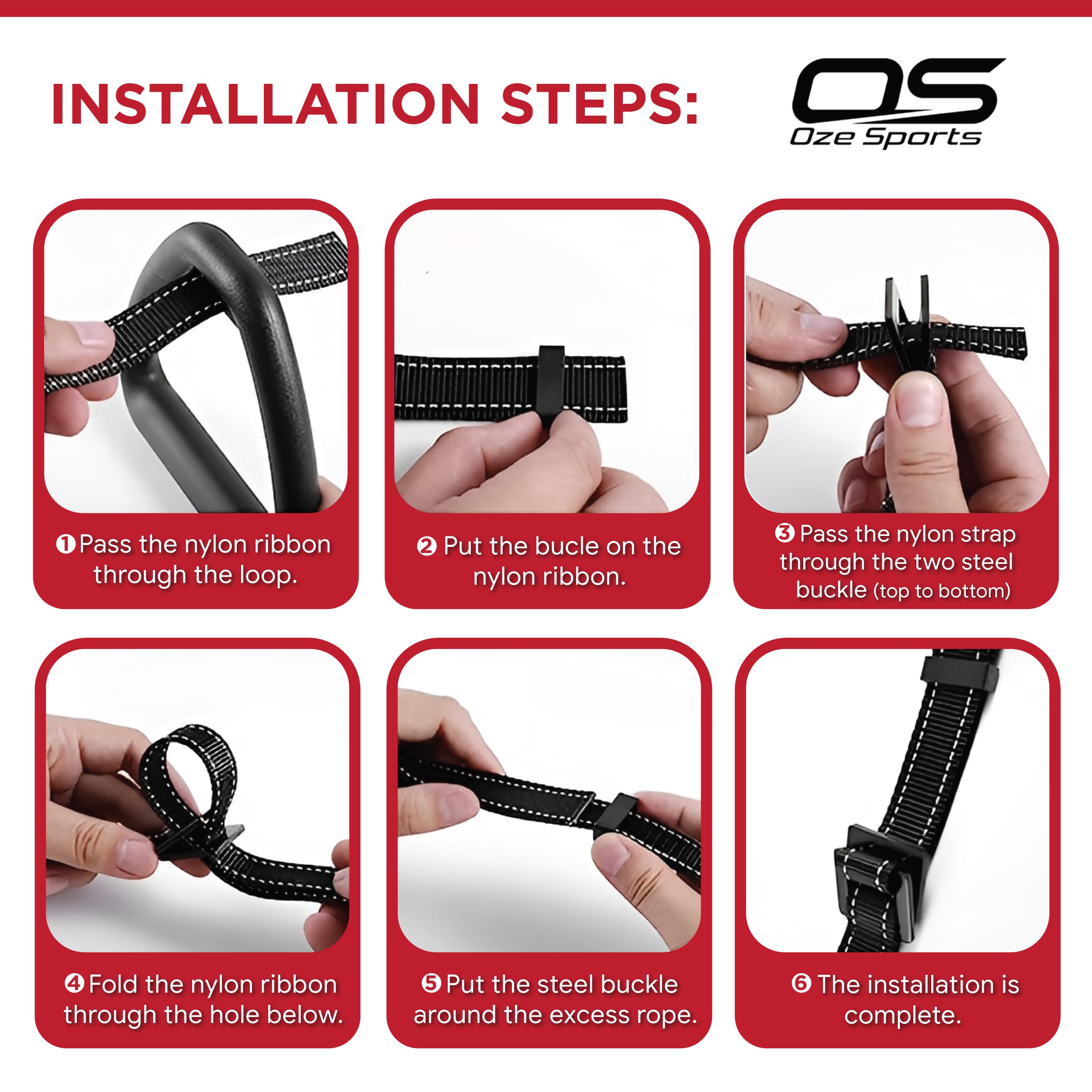 INSTALLATION STEPS:

OS
Oze Sports

❶ Pass the nylon ribbon through the loop.

❷ Put the bucle on the nylon ribbon.

❸ Pass the nylon strap through the two steel buckle (top to bottom)

❹ Fold the nylon ribbon through the hole below.

❺ Put the steel buckle around the excess rope.

❻ The installation is complete.