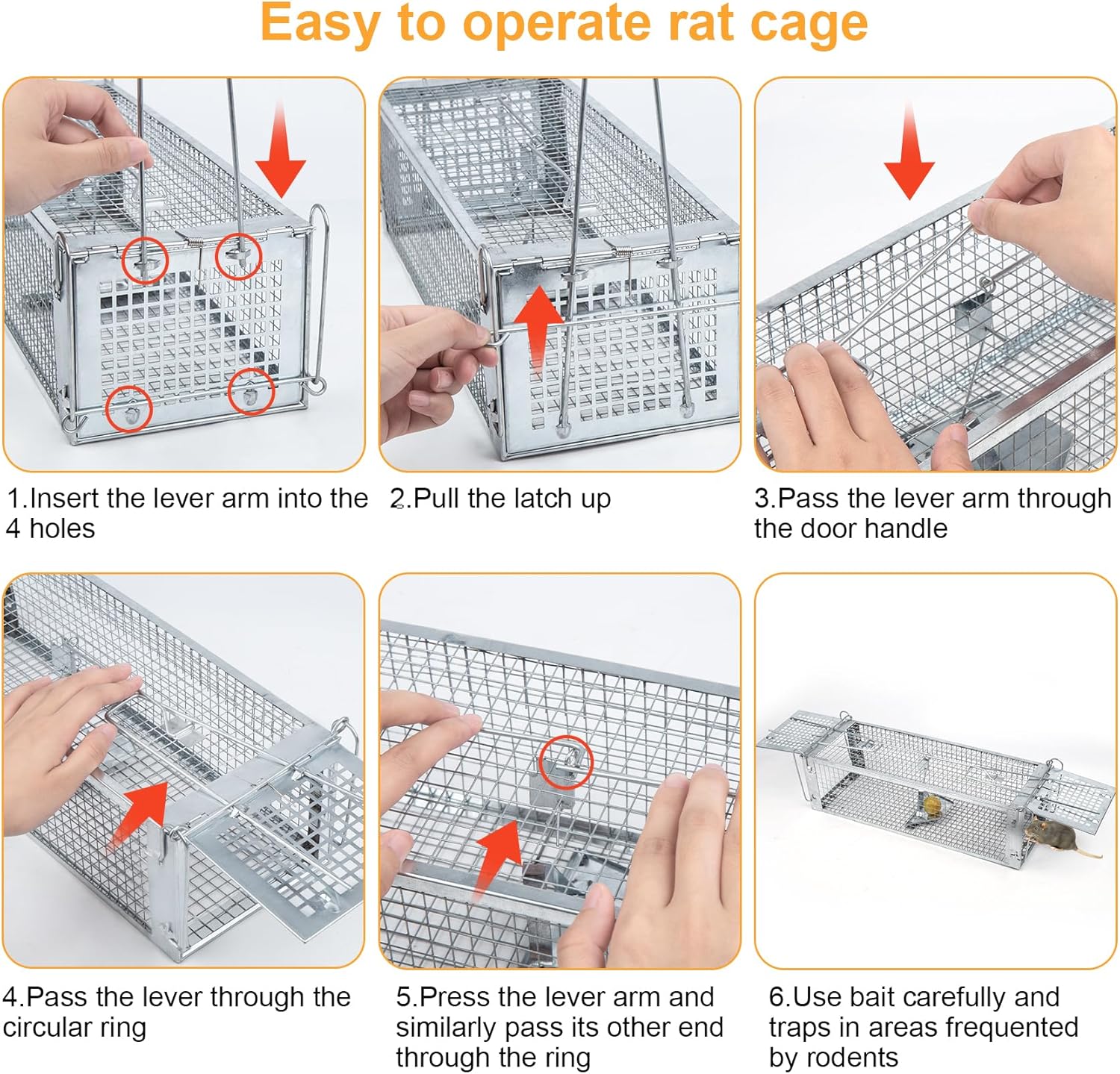 Easy to operate rat cage

1.Insert the lever arm into the 4 holes

2.Pull the latch up

3.Pass the lever arm through the door handle

4.Pass the lever through the circular ring

5.Press the lever arm and similarly pass its other end through the ring

6.Use bait carefully and traps in areas frequented by rodents