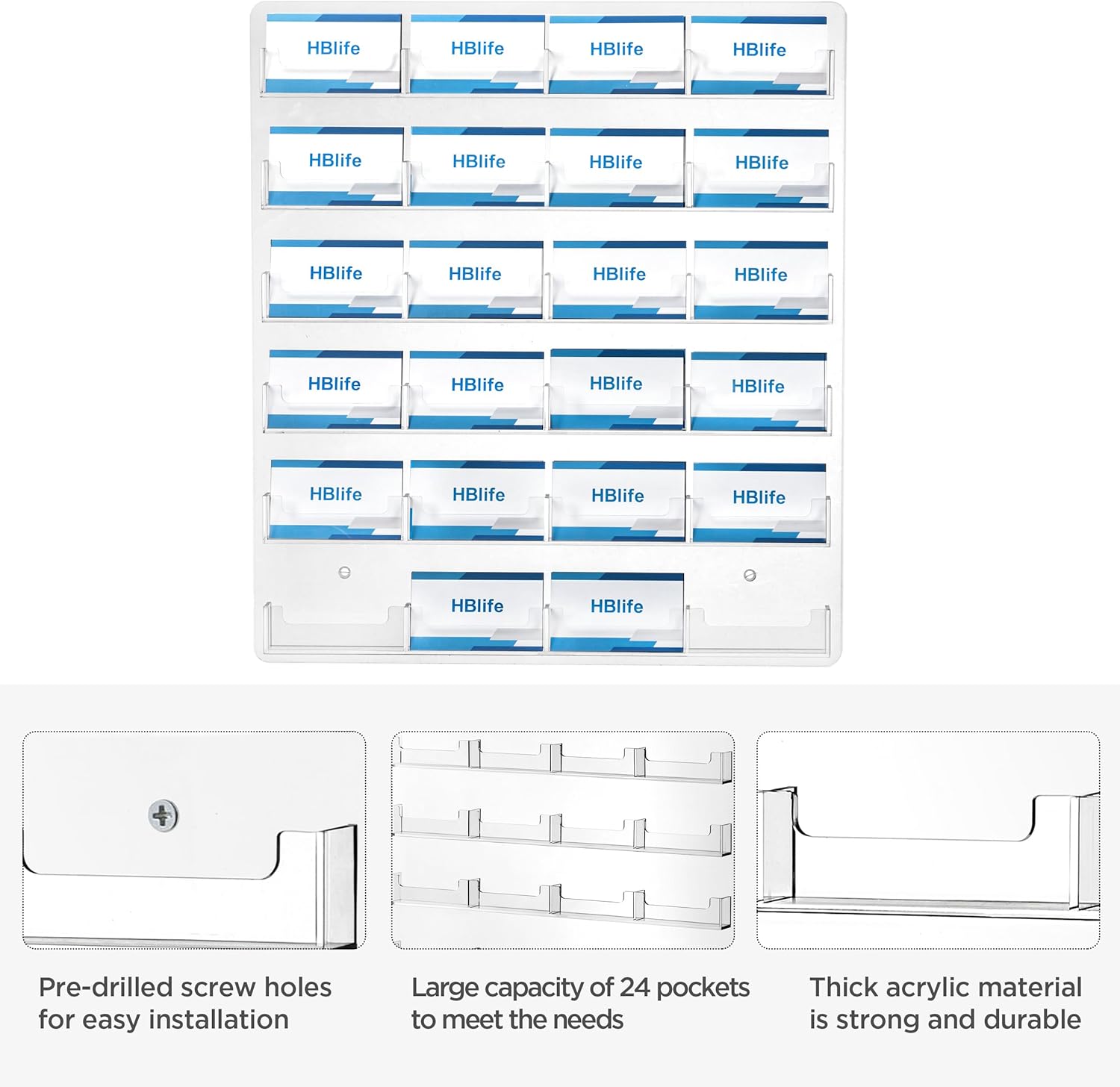 HBlife
HBlife
HBlife
HBlife

HBlife
HBlife
HBlife
HBlife

HBlife
HBlife
HBlife
HBlife

HBlife
HBlife
HBlife
HBlife

HBlife
HBlife
HBlife
HBlife

HBlife
HBlife

Pre-drilled screw holes for easy installation

Large capacity of 24 pockets to meet the needs

Thick acrylic material is strong and durable