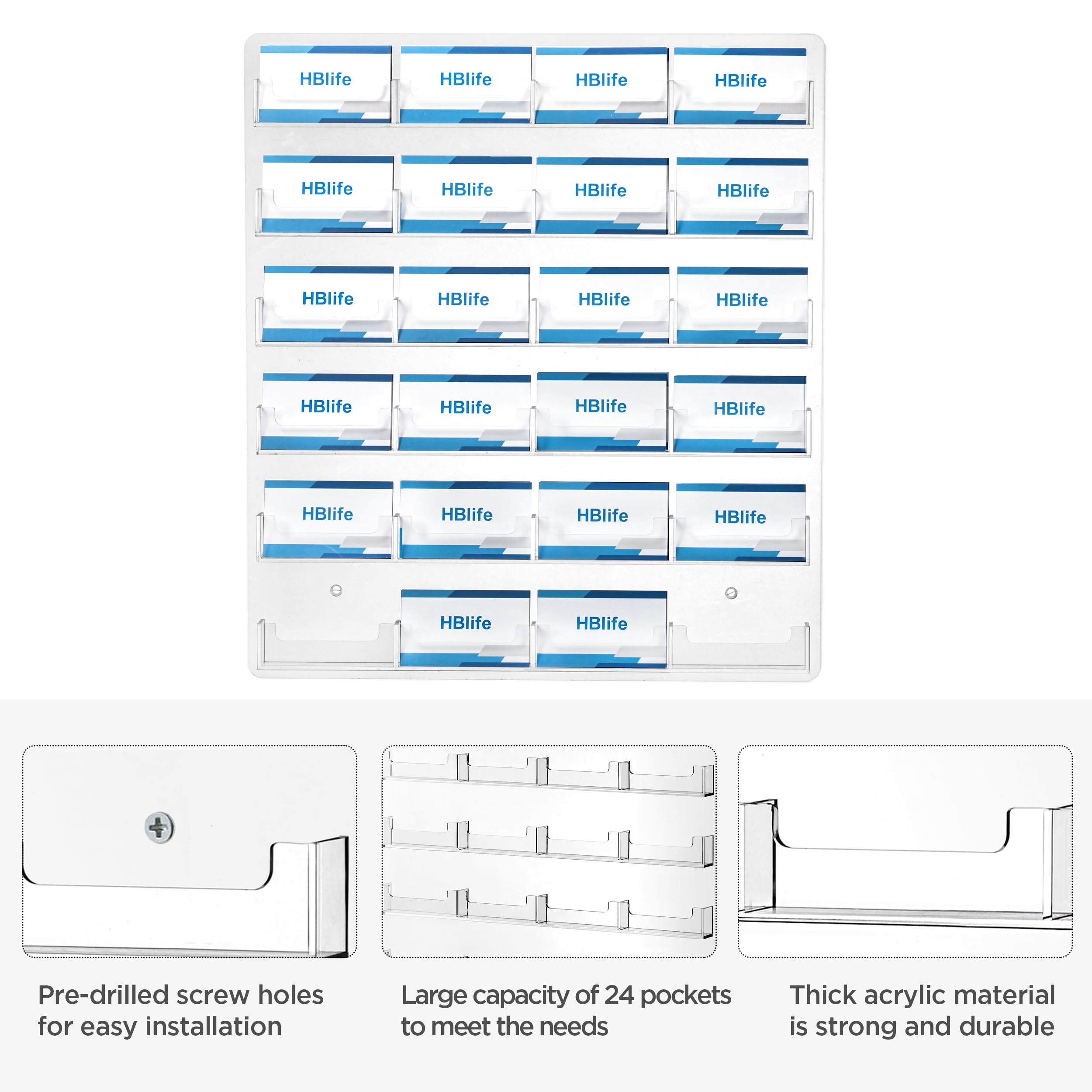 HBlife HBlife HBlife HBlife
HBlife HBlife HBlife HBlife
HBlife HBlife HBlife HBlife
HBlife HBlife HBlife HBlife
HBlife HBlife HBlife HBlife
HBlife HBlife

Pre-drilled screw holes for easy installation

Large capacity of 24 pockets to meet the needs

Thick acrylic material is strong and durable