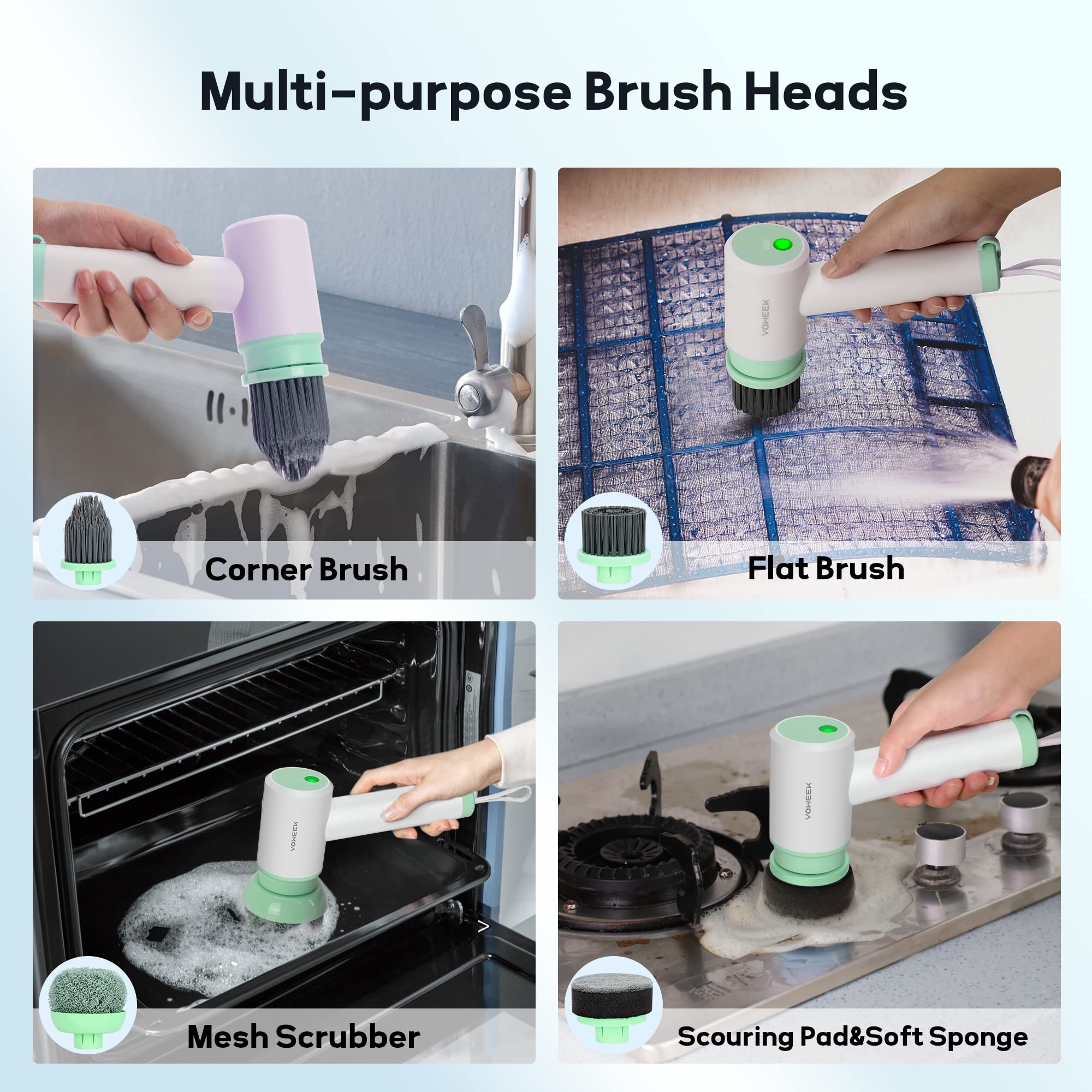 Multi-purpose Brush Heads

Corner Brush

VOWEEK

Flat Brush

VOWEEK

Mesh Scrubber

VOWEEK

Scouring Pad&Soft Sponge