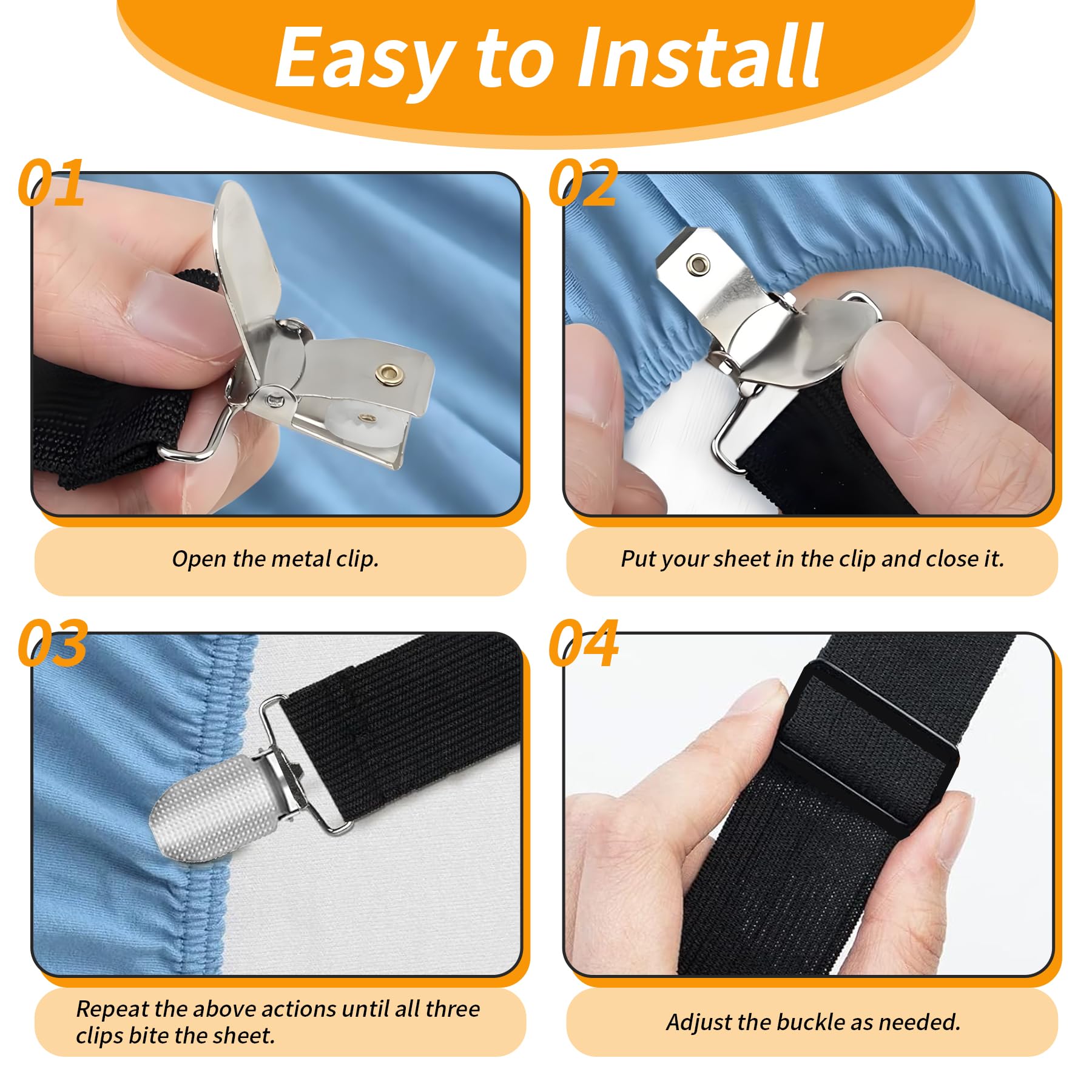 Easy to Install

01

Open the metal clip.

02

Put your sheet in the clip and close it.

03

Repeat the above actions until all three clips bite the sheet.

04

Adjust the buckle as needed.