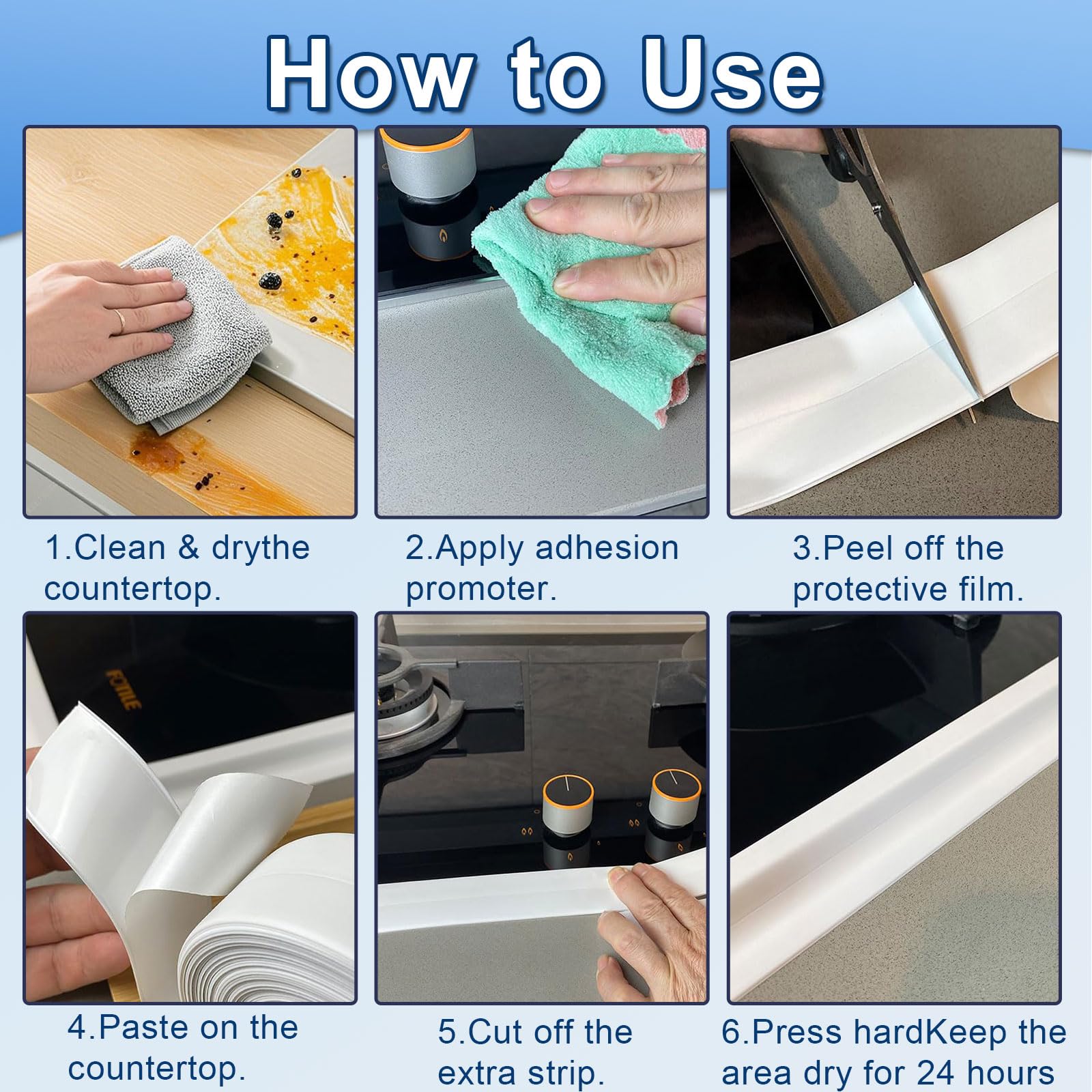 How to Use

1.Clean & drythe countertop.

2.Apply adhesion promoter.

3.Peel off the protective film.

FOTILE

4.Paste on the countertop.

5.Cut off the extra strip.

6.Press hardKeep the area dry for 24 hours