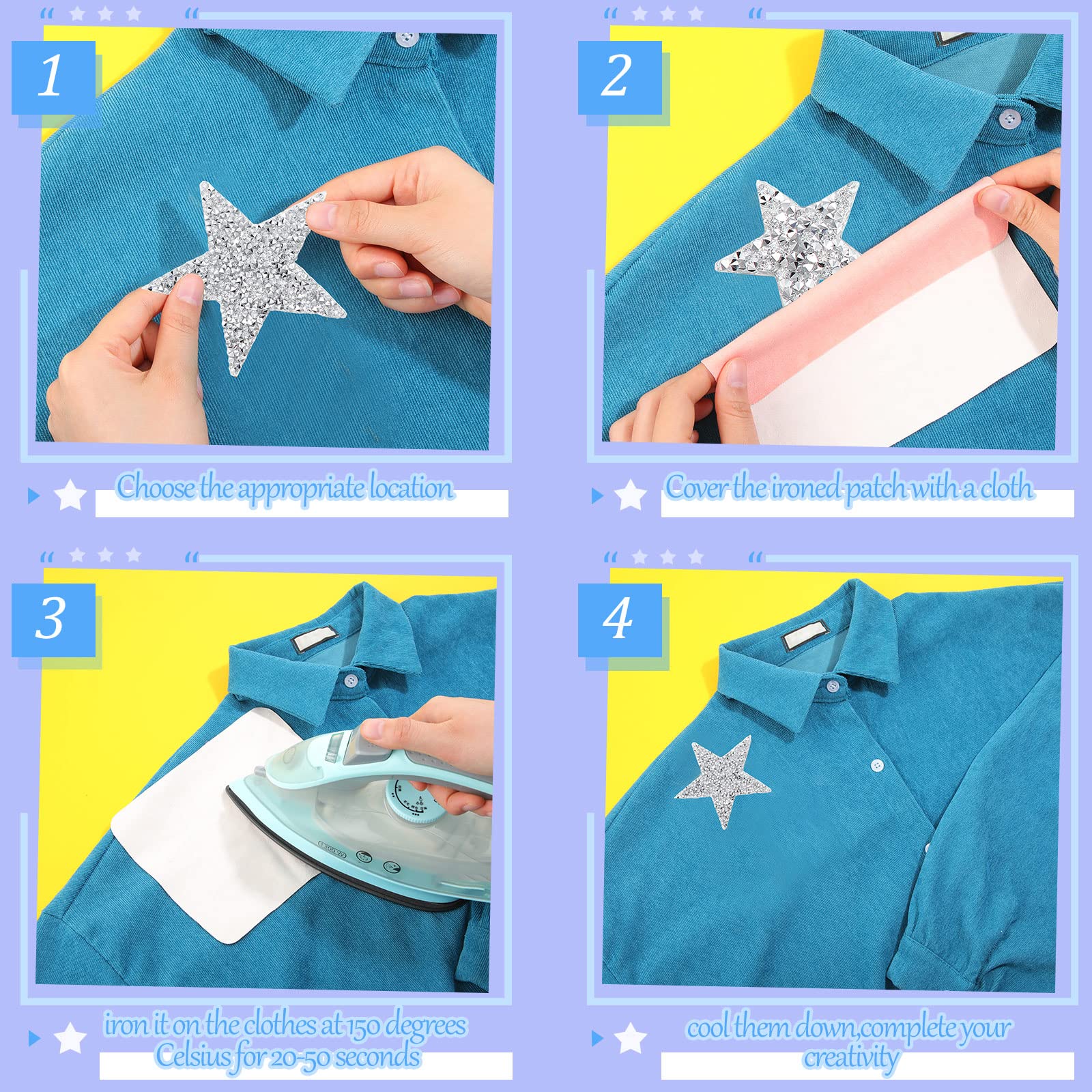 1

Choose the appropriate location

2

Cover the ironed patch with a cloth

3

iron it on the clothes at 150 degrees Celsius for 20-50 seconds

4

cool them down,complete your creativity