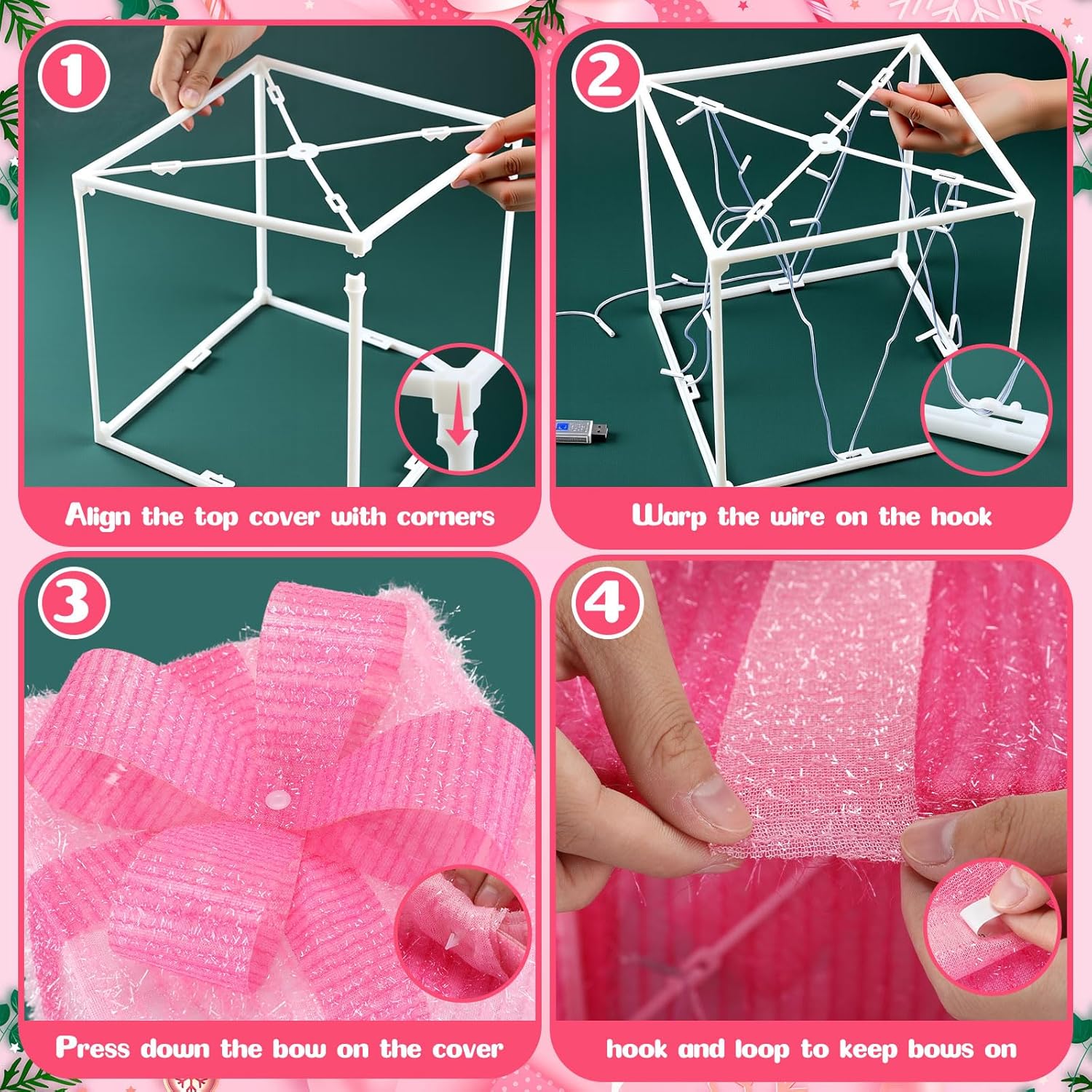 1

Align the top cover with corners

2

Warp the wire on the hook

3

Press down the bow on the cover

4

hook and loop to keep bows on