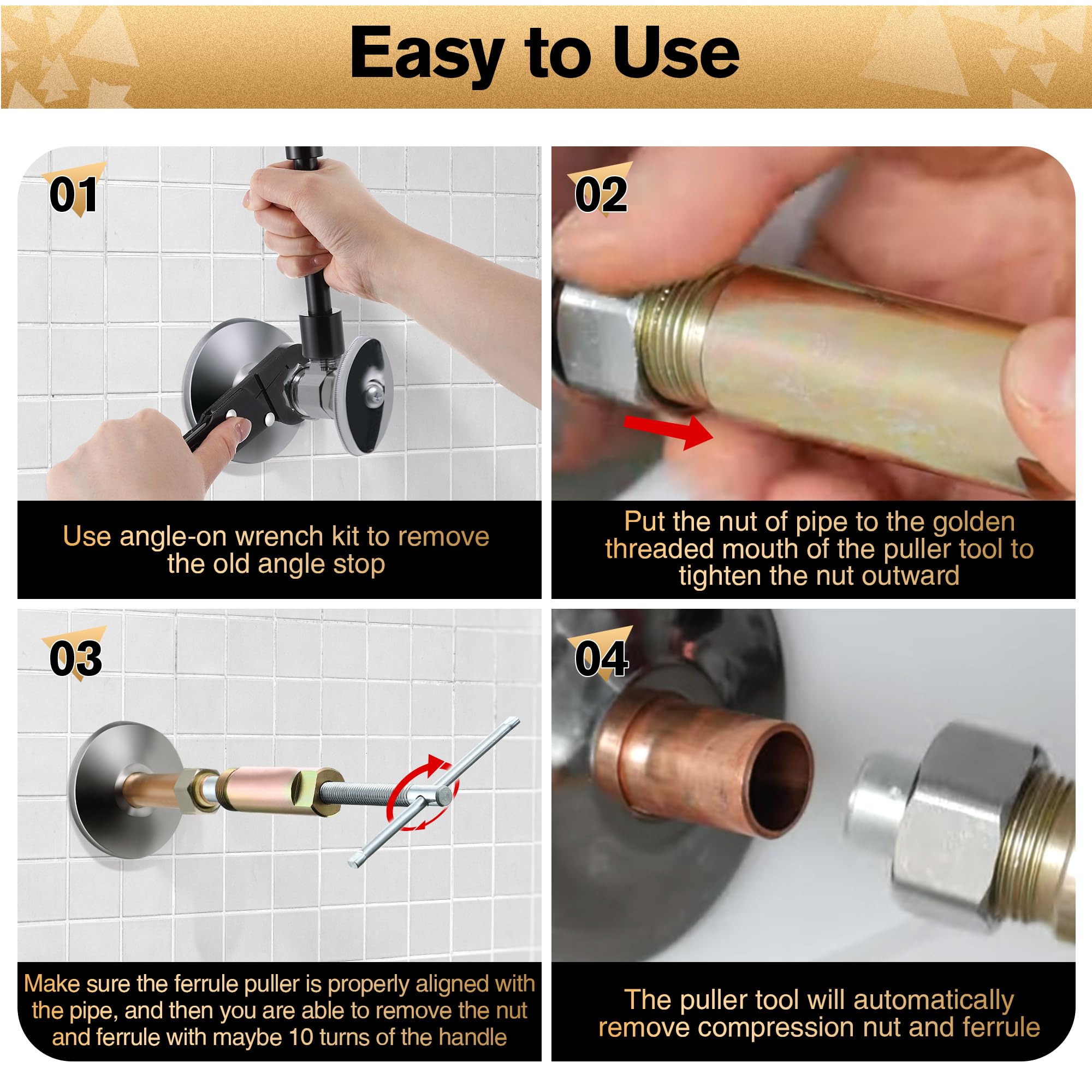 Easy to Use

01

Use angle-on wrench kit to remove the old angle stop

02

Put the nut of pipe to the golden threaded mouth of the puller tool to tighten the nut outward

03

Make sure the ferrule puller is properly aligned with the pipe, and then you are able to remove the nut and ferrule with maybe 10 turns of the handle

04

The puller tool will automatically remove compression nut and ferrule