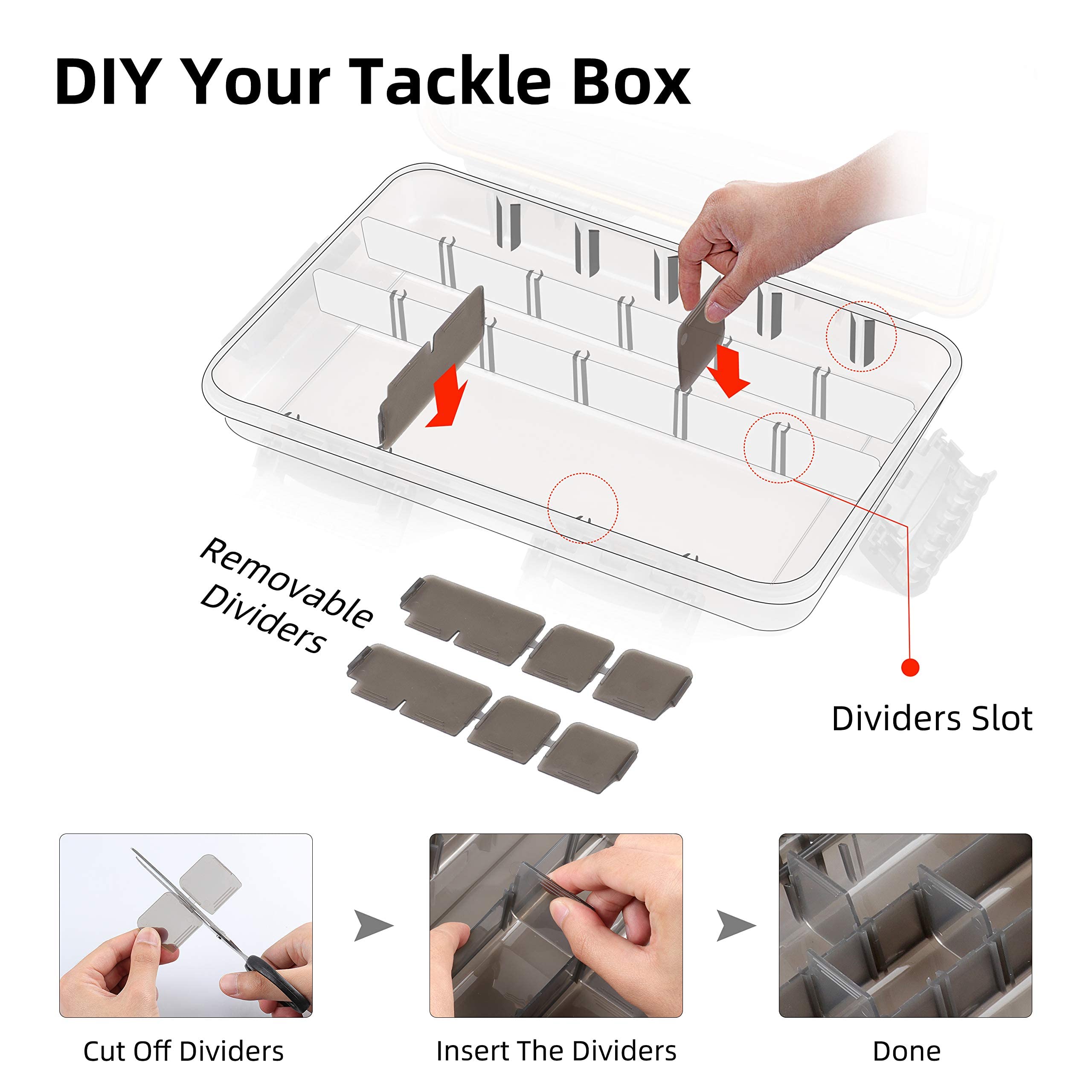 DIY Your Tackle Box

Removable Dividers

Dividers Slot

Cut Off Dividers

Insert The Dividers

Done