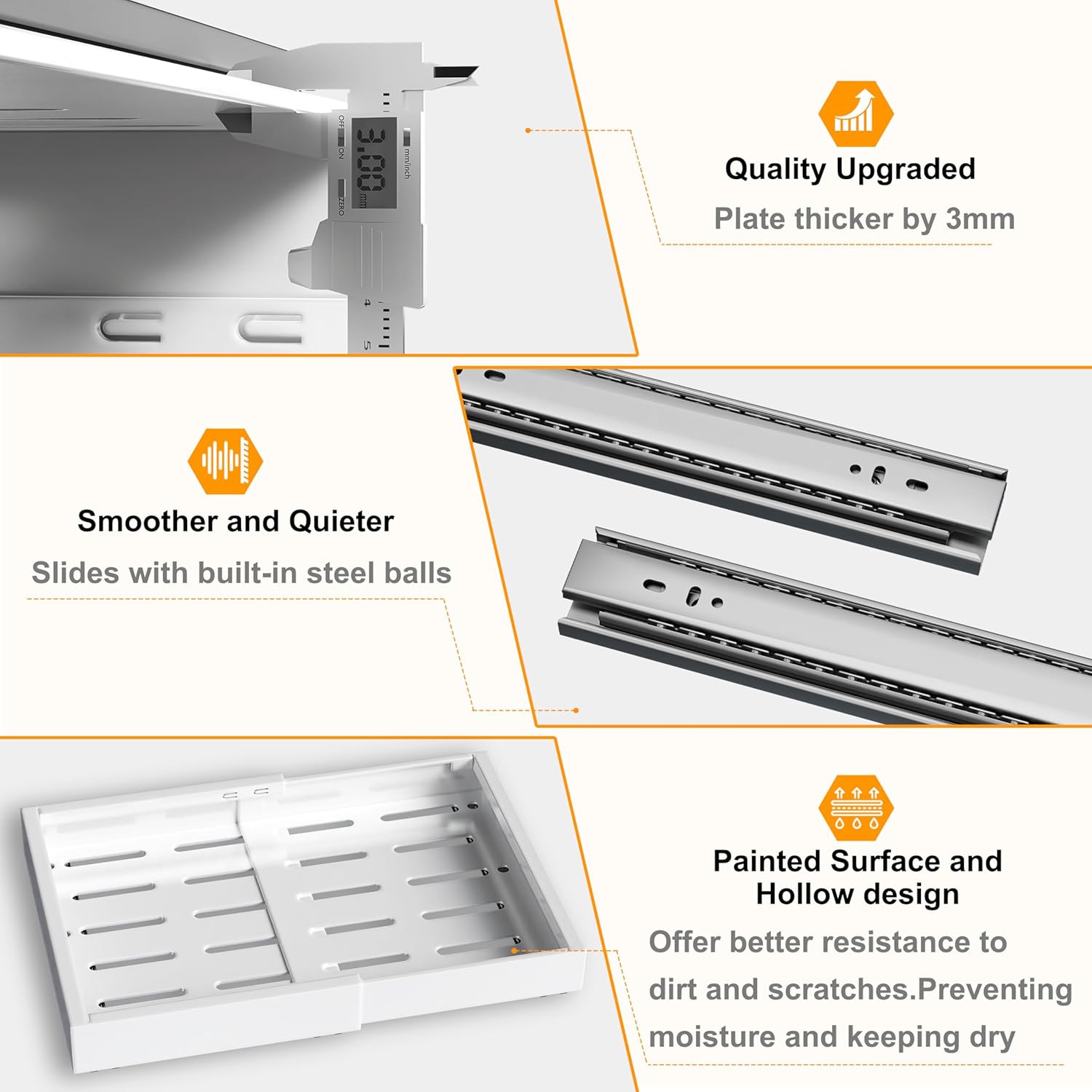 OFF ON ZERO
3.00 mm
mm/inch
4
5

Quality Upgraded
Plate thicker by 3mm

Smoother and Quieter
Slides with built-in steel balls

Painted Surface and Hollow design
Offer better resistance to dirt and scratches.Preventing moisture and keeping dry