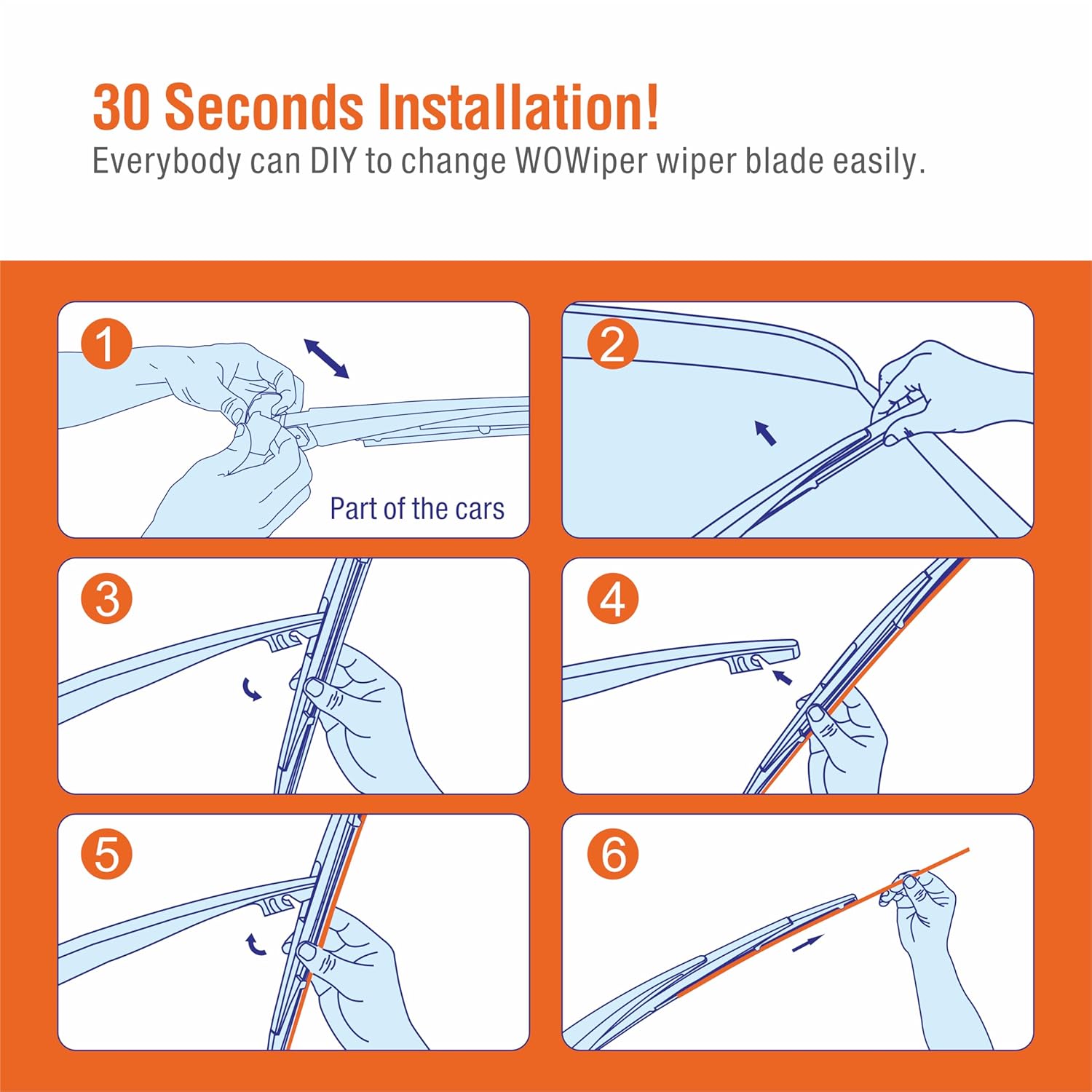 30 Seconds Installation!
Everybody can DIY to change WOWiper wiper blade easily.

1

Part of the cars

2

3

4

5

6