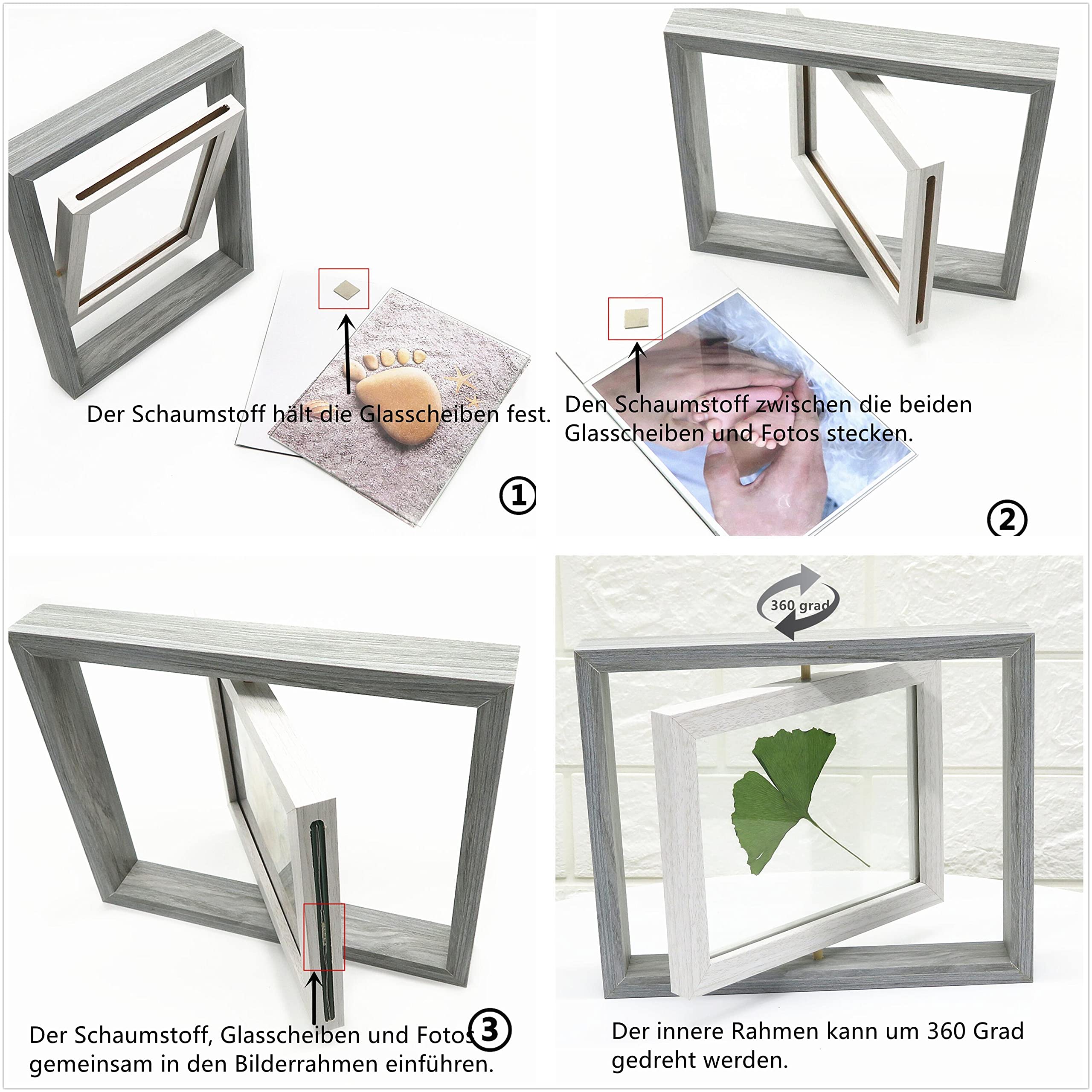 Der Schaumstoff hält die Glasscheiben fest.

①

Den Schaumstoff zwischen die beiden Glasscheiben und Fotos stecken.

②

Der Schaumstoff, Glasscheiben und Fotos gemeinsam in den Bilderrahmen einführen.

③

360 grad

Der innere Rahmen kann um 360 Grad gedreht werden.