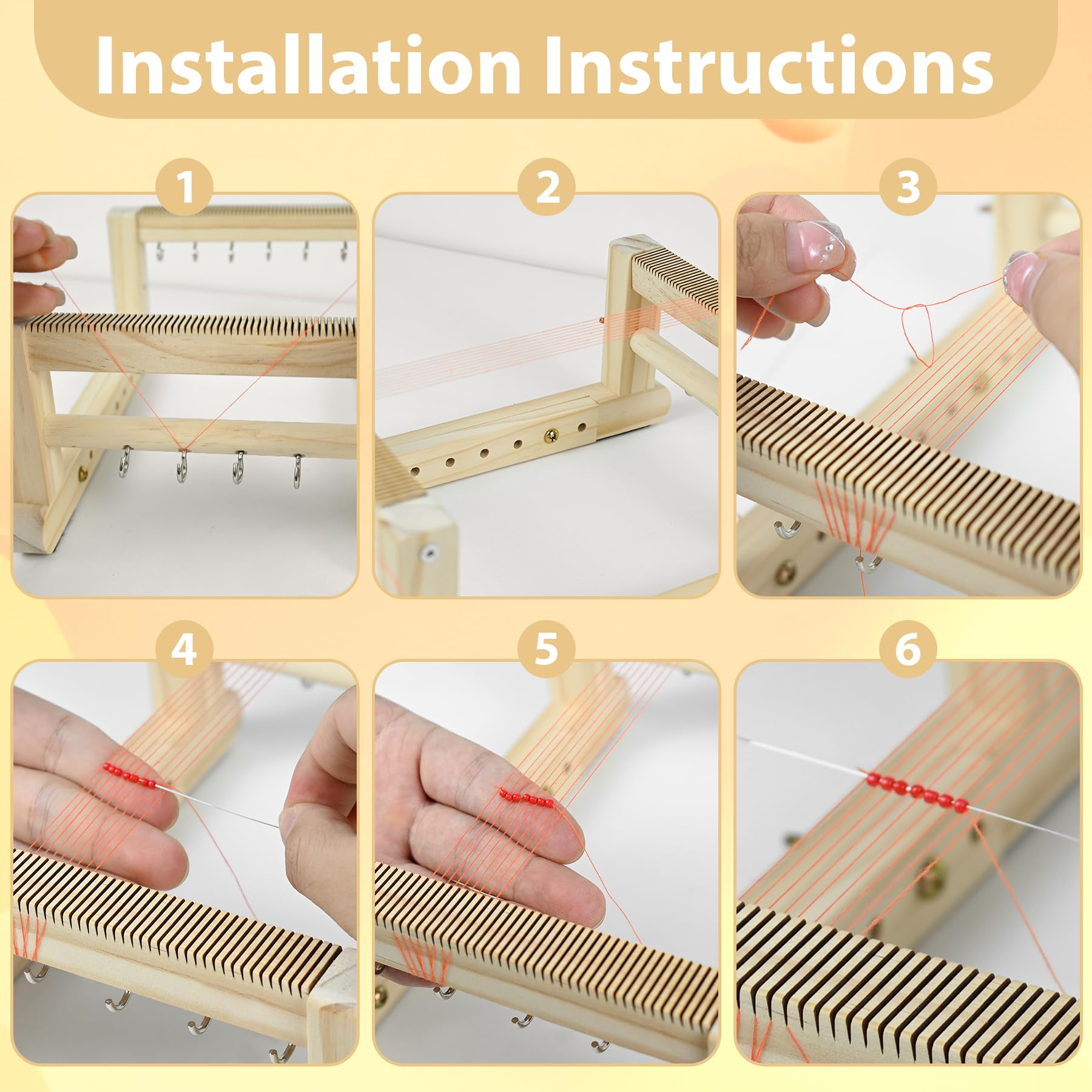 Installation Instructions

1

2

3

4

5

6