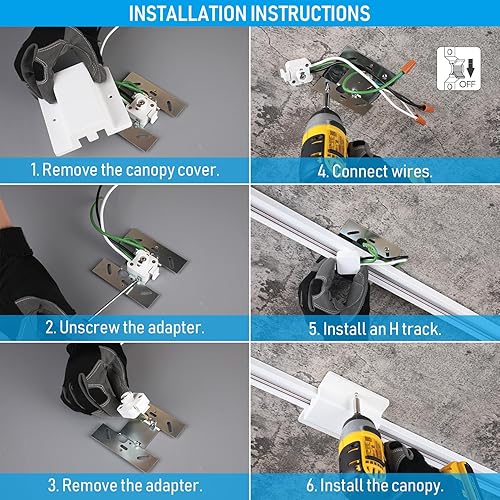 INSTALLATION INSTRUCTIONS

1. Remove the canopy cover.

2. Unscrew the adapter.

3. Remove the adapter.

OFF

4. Connect wires.

5. Install an H track.

6. Install the canopy.