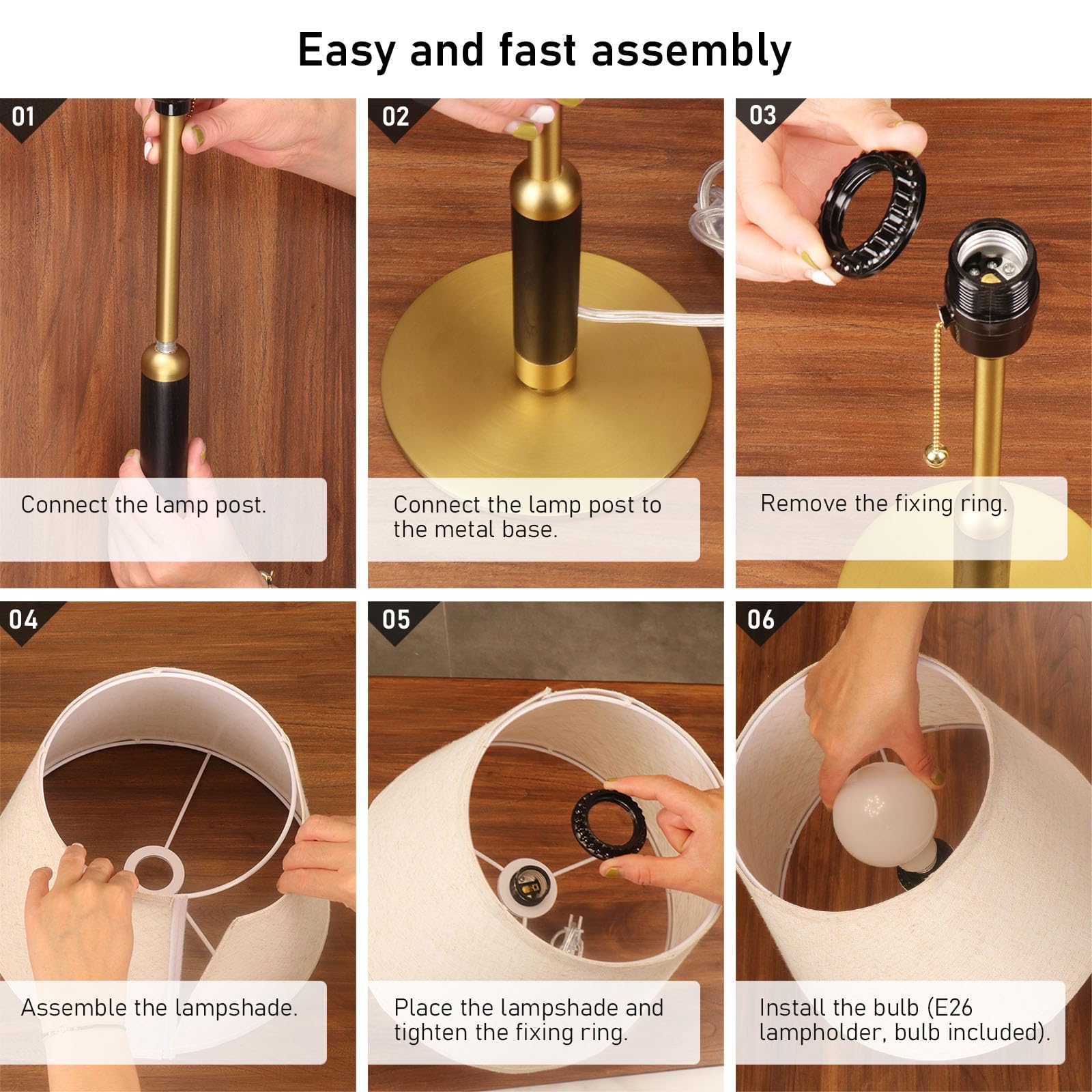 Easy and fast assembly

01

Connect the lamp post.

02

Connect the lamp post to the metal base.

03

Remove the fixing ring.

04

Assemble the lampshade.

05

Place the lampshade and tighten the fixing ring.

06

Install the bulb (E26 lampholder, bulb included).