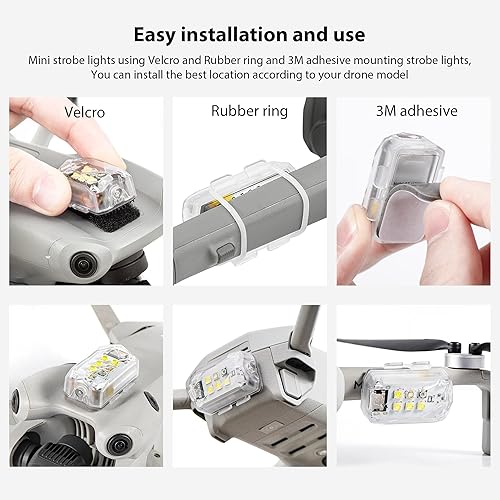 Easy installation and use

Mini strobe lights using Velcro and Rubber ring and 3M adhesive mounting strobe lights, You can install the best location according to your drone model

Velcro

Rubber ring

3M adhesive