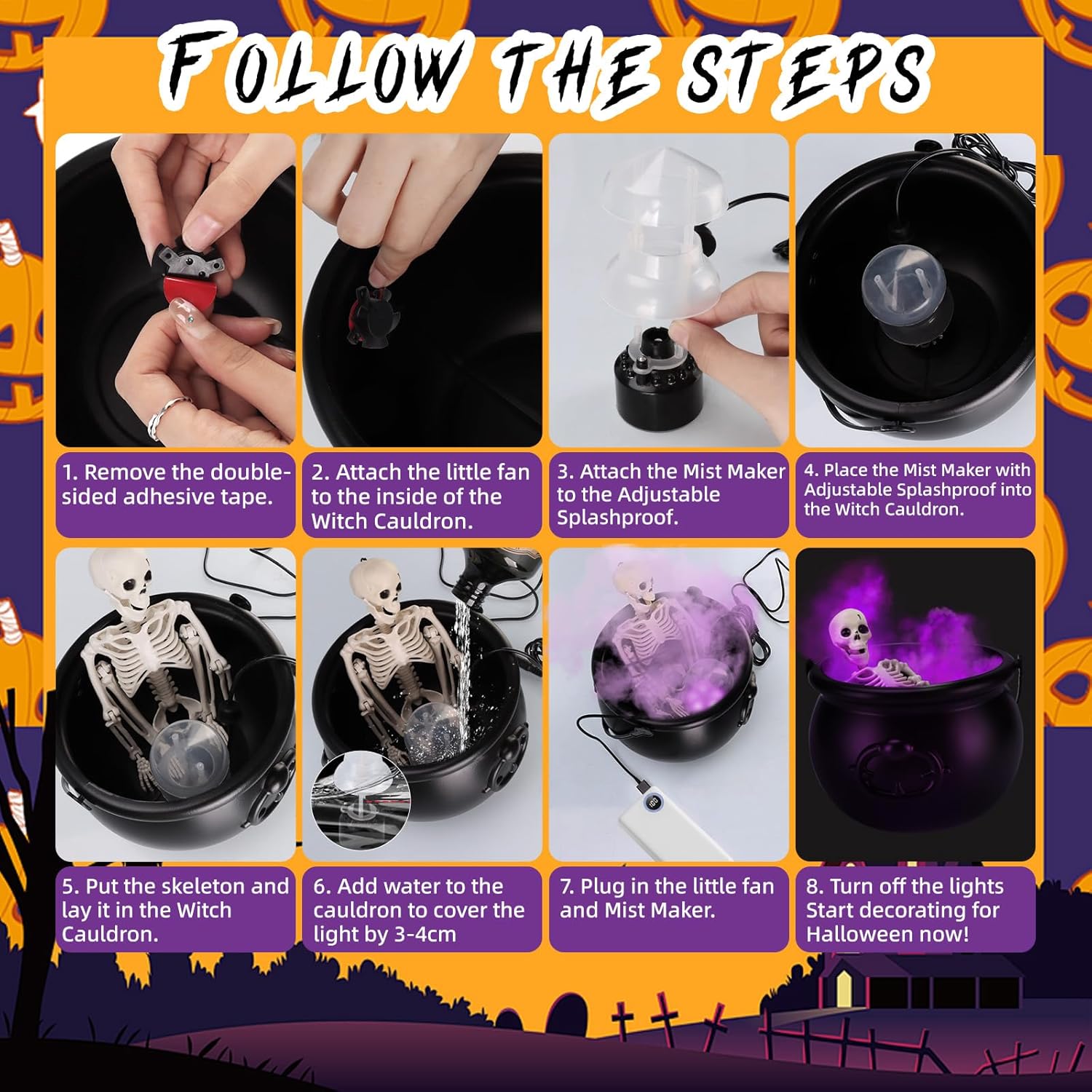 FOLLOW THE STEPS

1. Remove the double-sided adhesive tape.

2. Attach the little fan to the inside of the Witch Cauldron.

3. Attach the Mist Maker to the Adjustable Splashproof.

4. Place the Mist Maker with Adjustable Splashproof into the Witch Cauldron.

5. Put the skeleton and lay it in the Witch Cauldron.

6. Add water to the cauldron to cover the light by 3-4cm

7. Plug in the little fan and Mist Maker.

8. Turn off the lights Start decorating for Halloween now!