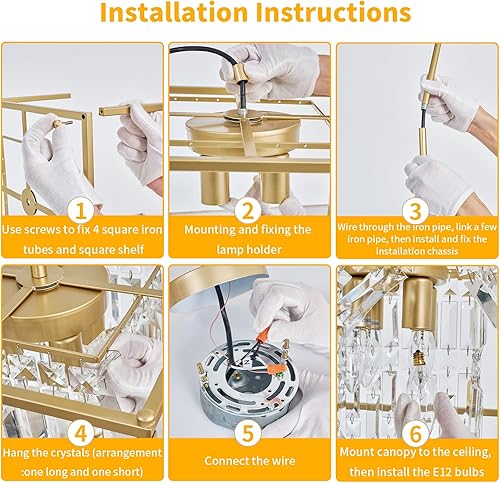 Installation Instructions

1
Use screws to fix 4 square iron tubes and square shelf

2
Mounting and fixing the lamp holder

3
Wire through the iron pipe, link a few iron pipe, then install and fix the installation chassis

4
Hang the crystals (arrangement :one long and one short)

5
Connect the wire

6
Mount canopy to the ceiling, then install the E12 bulbs