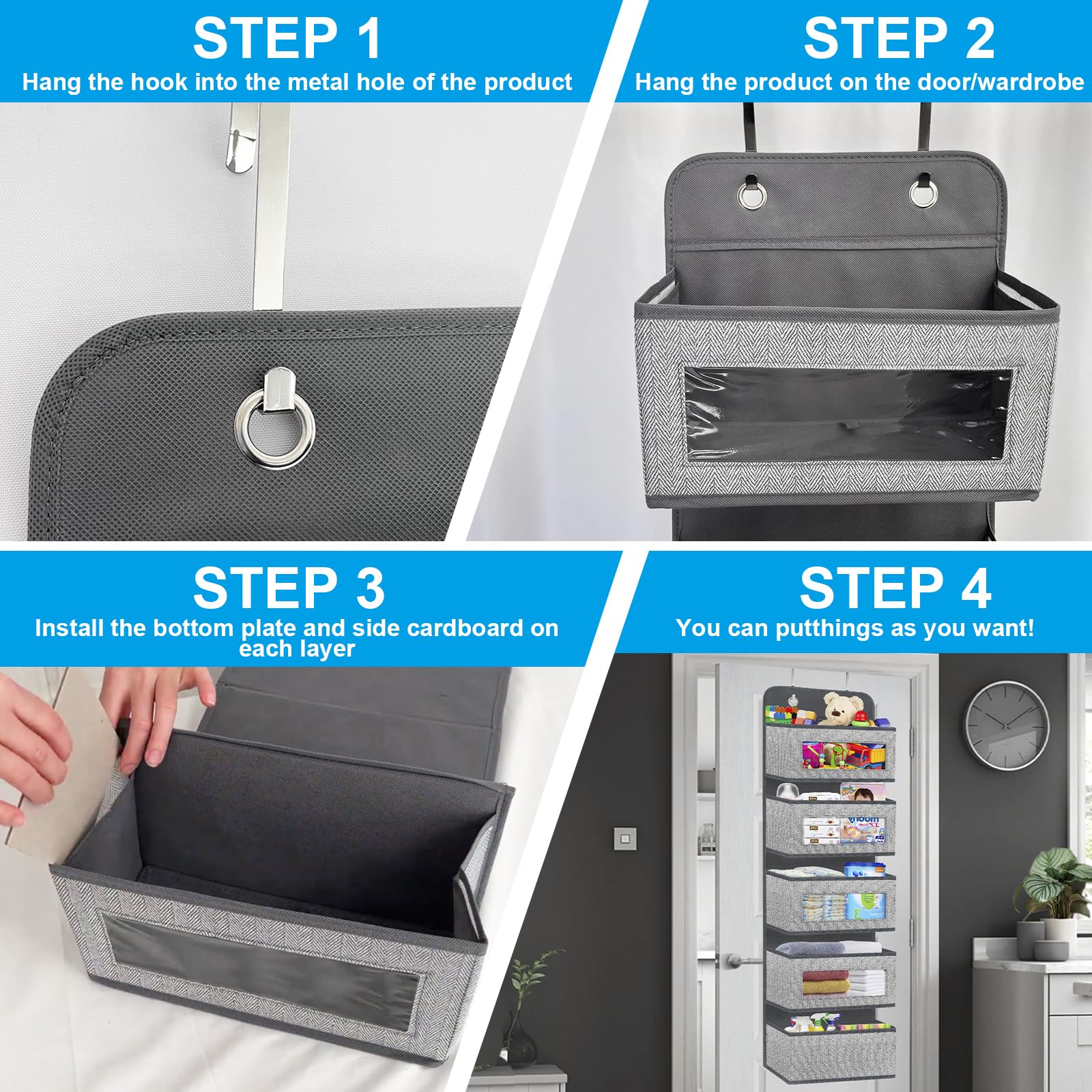 STEP 1
Hang the hook into the metal hole of the product

STEP 2
Hang the product on the door/wardrobe

STEP 3
Install the bottom plate and side cardboard on each layer

STEP 4
You can putthings as you want!