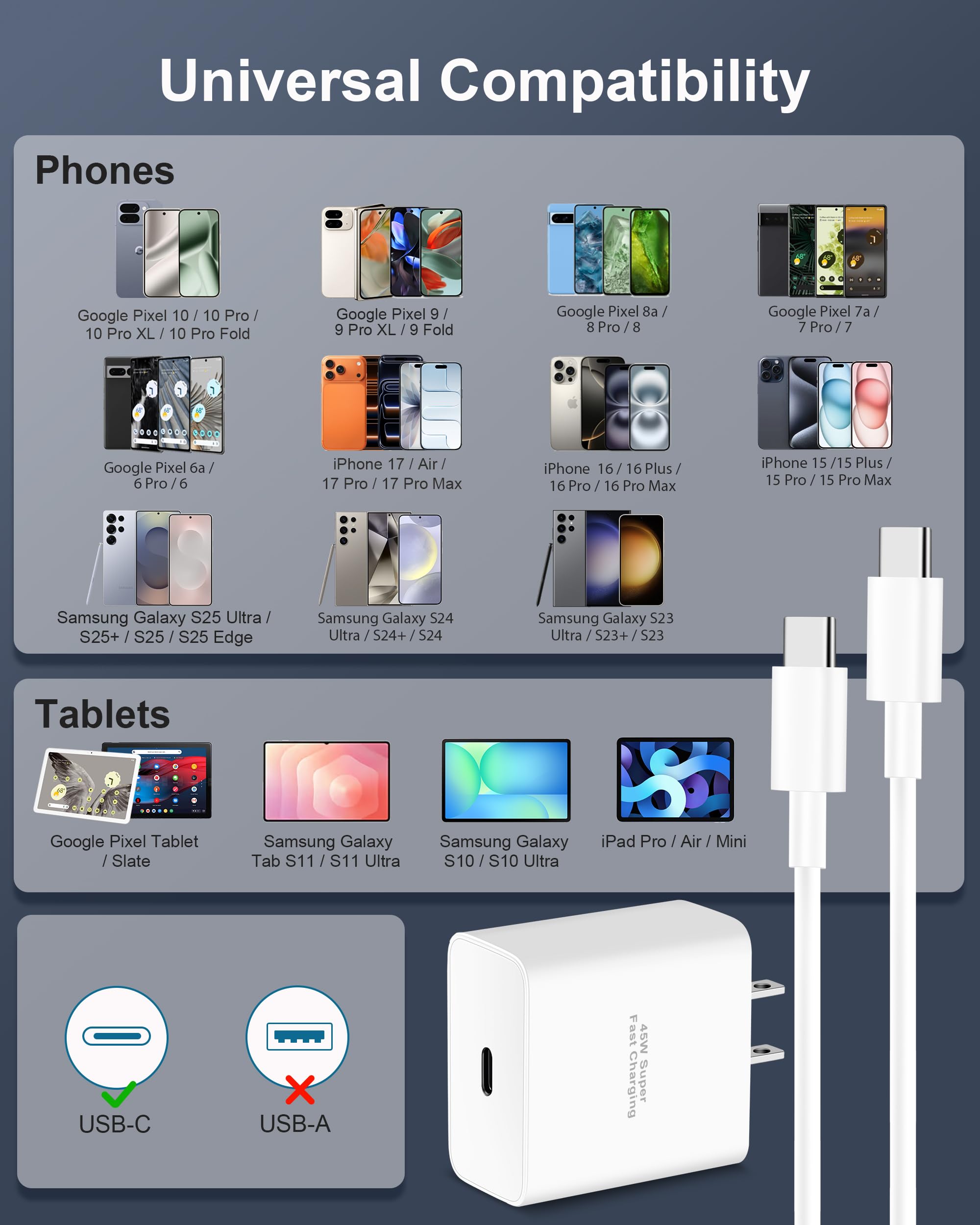 Universal Compatibility

Phones

Google Pixel 10 / 10 Pro / 10 Pro XL / 10 Pro Fold

Google Pixel 9 / 9 Pro XL / 9 Fold

Google Pixel 8a / 8 Pro / 8

Google Pixel 7a / 7 Pro / 7

Google Pixel 6a / 6 Pro / 6

iPhone 17 / Air / 17 Pro / 17 Pro Max

iPhone 16 / 16 Plus / 16 Pro / 16 Pro Max

iPhone 15 /15 Plus / 15 Pro / 15 Pro Max

Samsung Galaxy S25 Ultra / S25+ / S25 / S25 Edge

Samsung Galaxy S24 Ultra / S24+ / S24

Samsung Galaxy S23 Ultra / S23+ / S23

Tablets

Google Pixel Tablet / Slate

Samsung Galaxy Tab S11 / S11 Ultra

Samsung Galaxy S10 / S10 Ultra

iPad Pro / Air / Mini

USB-C

USB-A

45W Super Fast Charging