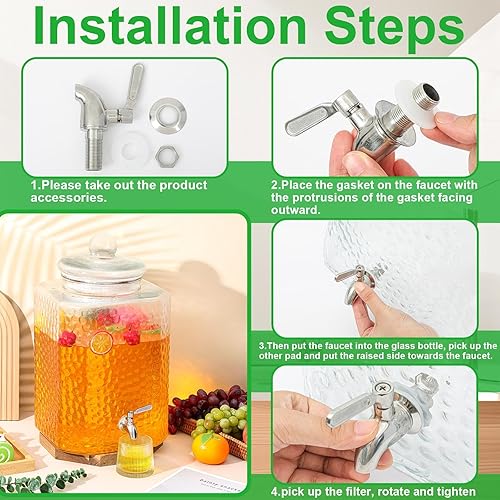 Installation Steps

1.Please take out the product accessories.

2.Place the gasket on the faucet with the protrusions of the gasket facing outward.

3.Then put the faucet into the glass bottle, pick up the other pad and put the raised side towards the faucet.

4.pick up the filter, rotate and tighten