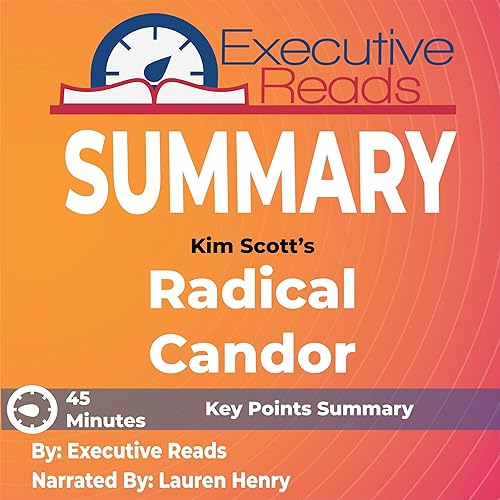 Executive Reads

SUMMARY

Kim Scott's

Radical Candor

45 Minutes

Key Points Summary

By: Executive Reads

Narrated By: Lauren Henry