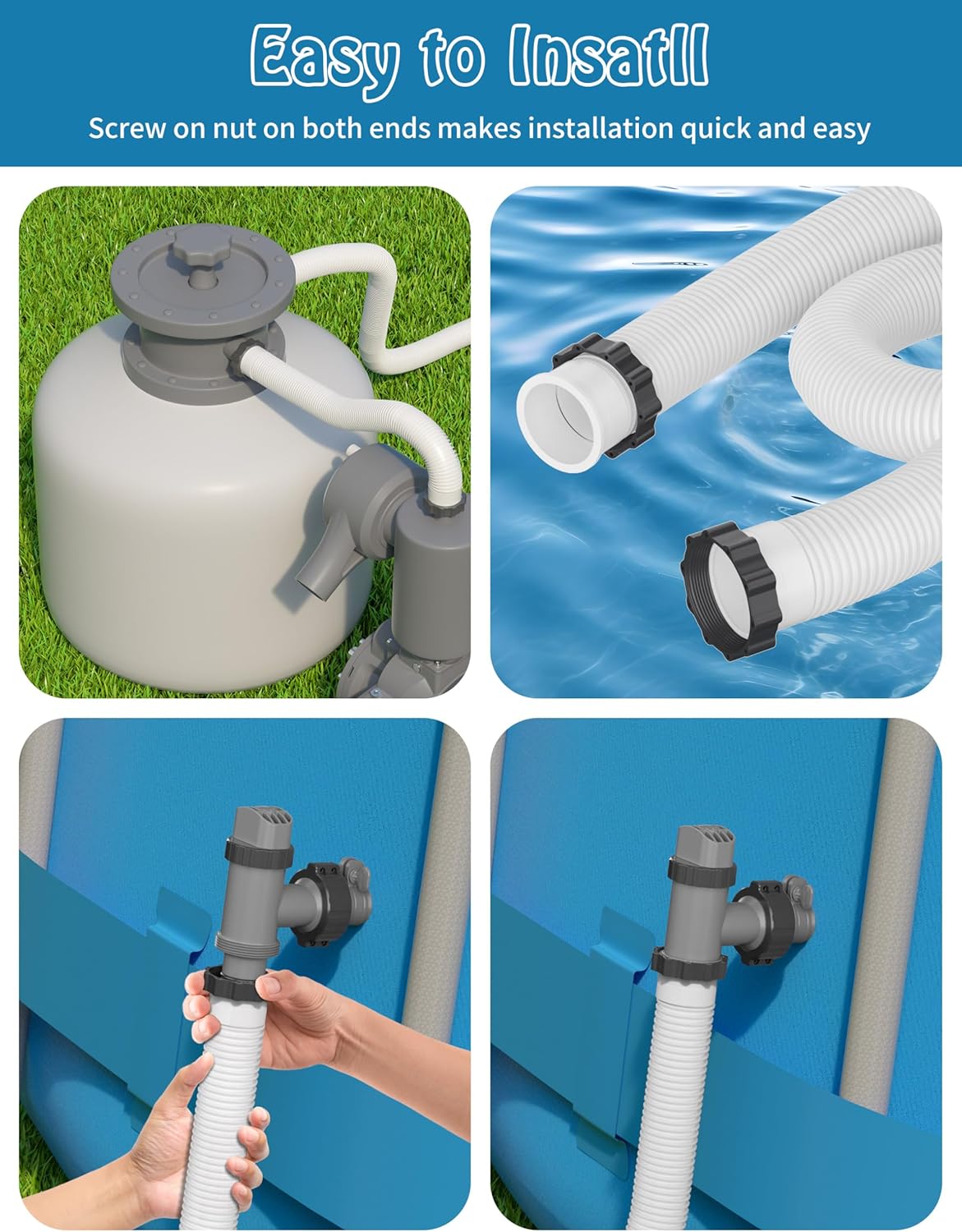 Easy to Insatll

Screw on nut on both ends makes installation quick and easy