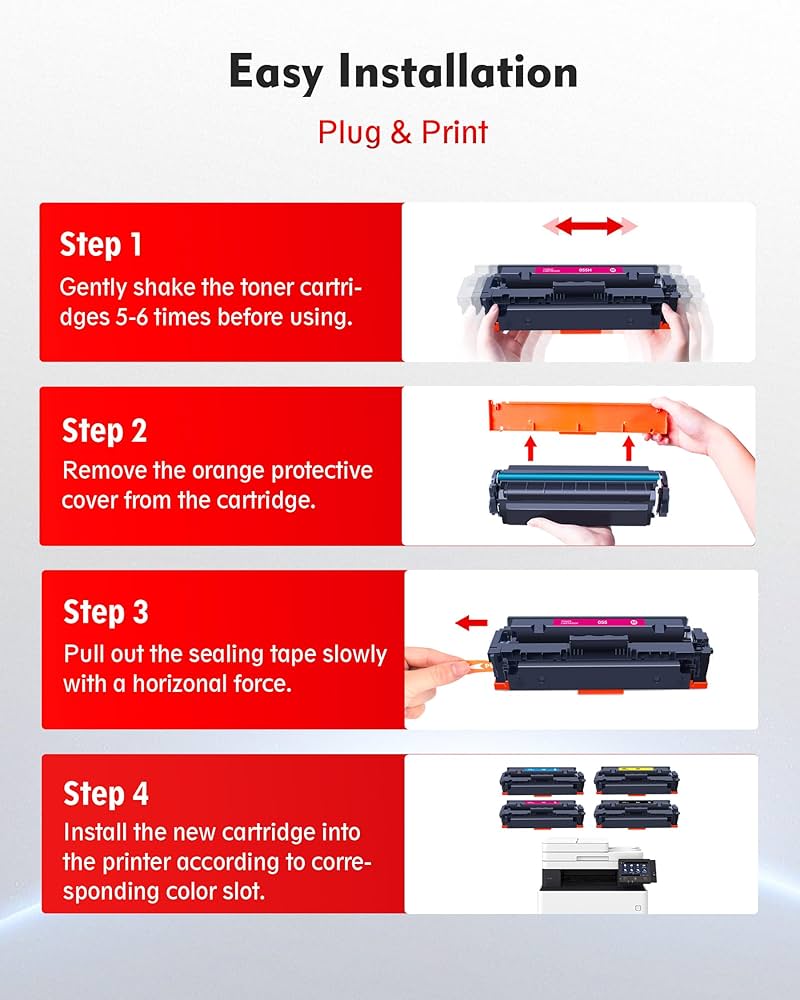 Easy Installation

Plug & Print

Step 1

Gently shake the toner cartridges 5-6 times before using.

055H

Step 2

Remove the orange protective cover from the cartridge.

Step 3

Pull out the sealing tape slowly with a horizonal force.

055

Step 4

Install the new cartridge into the printer according to corresponding color slot.