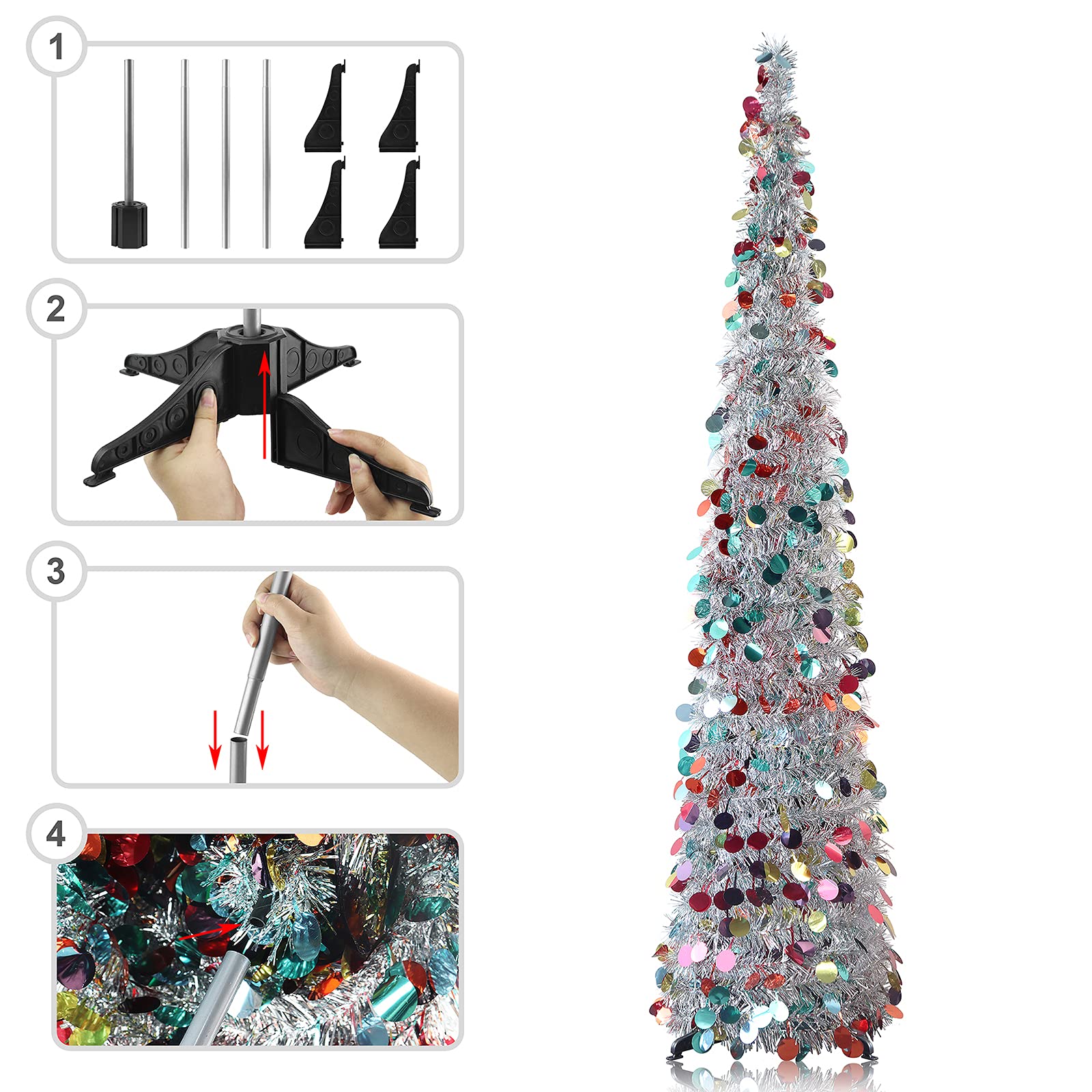 1

2

3

4