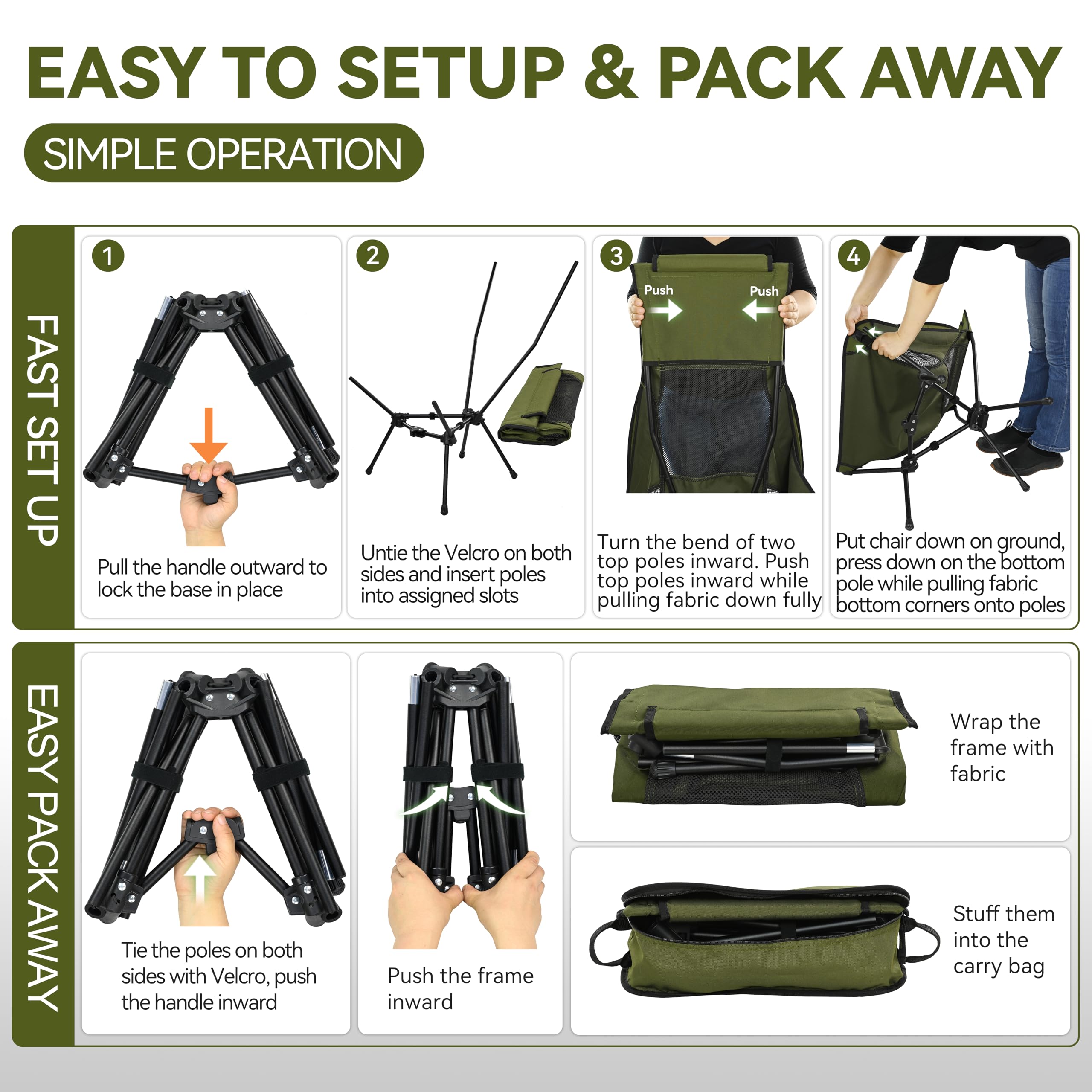 EASY TO SETUP & PACK AWAY

SIMPLE OPERATION

FAST SET UP

1

Pull the handle outward to lock the base in place

2

Untie the Velcro on both sides and insert poles into assigned slots

3

Push

Push

Turn the bend of two top poles inward. Push top poles inward while pulling fabric down fully

4

Put chair down on ground, press down on the bottom pole while pulling fabric bottom corners onto poles

EASY PACK AWAY

Tie the poles on both sides with Velcro, push the handle inward

Push the frame inward

Wrap the frame with fabric

Stuff them into the carry bag