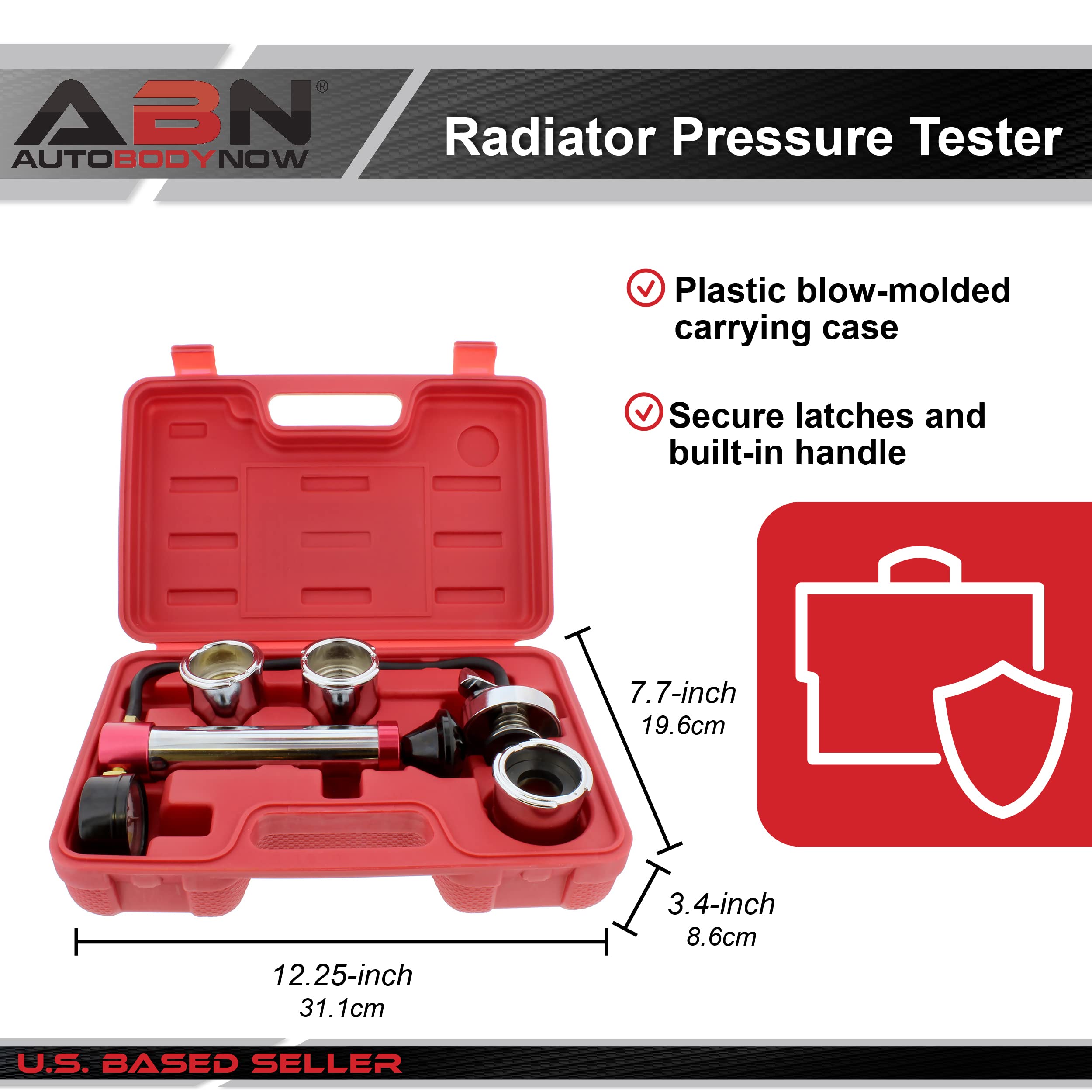 ABN®
AUTOBODYNOW

Radiator Pressure Tester

Plastic blow-molded carrying case

Secure latches and built-in handle

7.7-inch
19.6cm

3.4-inch
8.6cm

12.25-inch
31.1cm

U.S. BASED SELLER