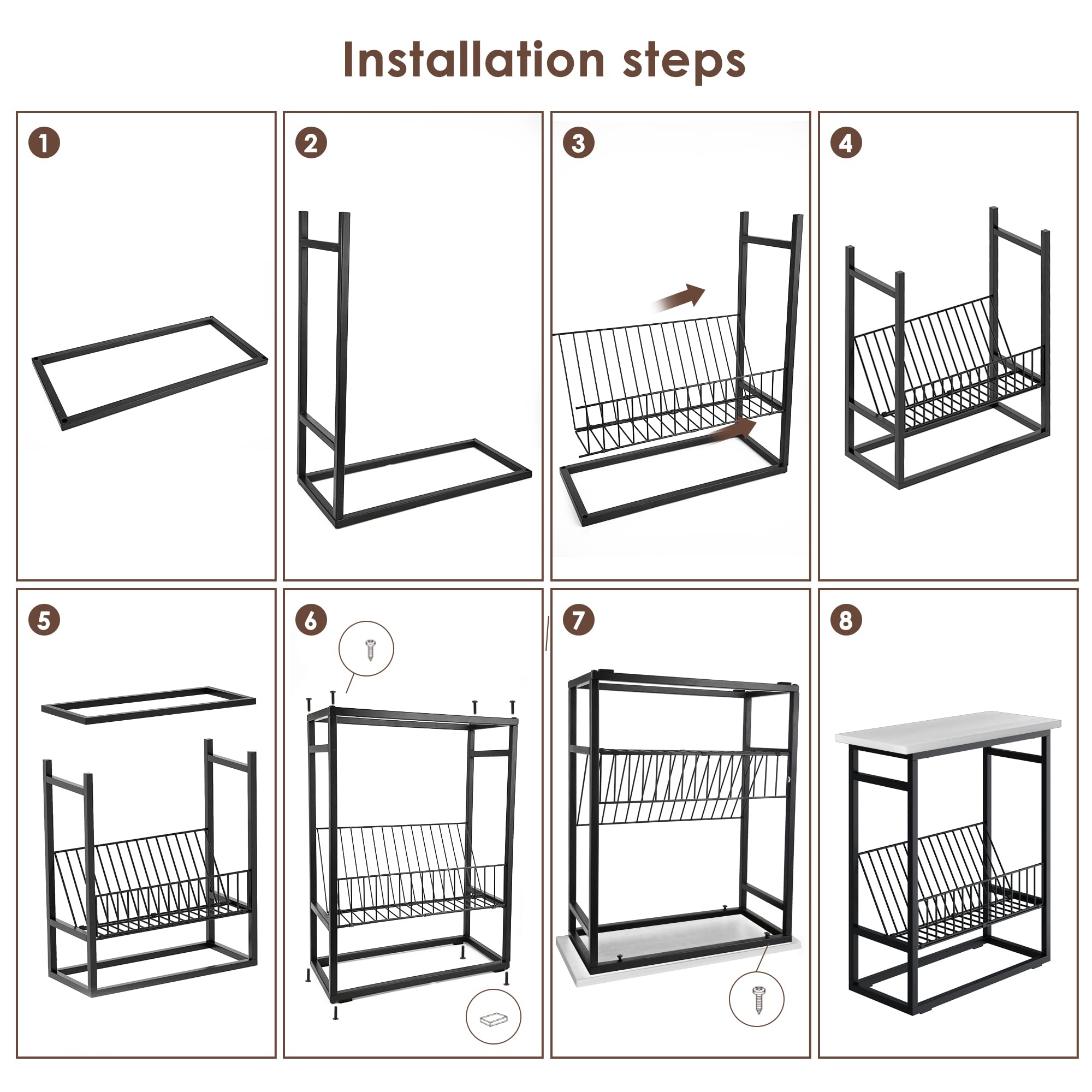 Installation steps

1

2

3

4

5

6

7

8