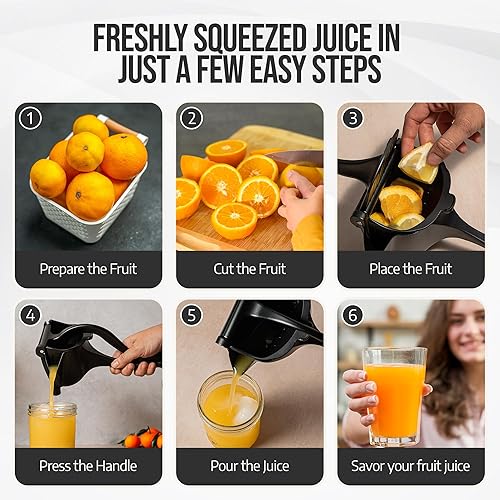 FRESHLY SQUEEZED JUICE IN JUST A FEW EASY STEPS

1
Prepare the Fruit

2
Cut the Fruit

3
Place the Fruit

4
Press the Handle

5
Pour the Juice

6
Savor your fruit juice