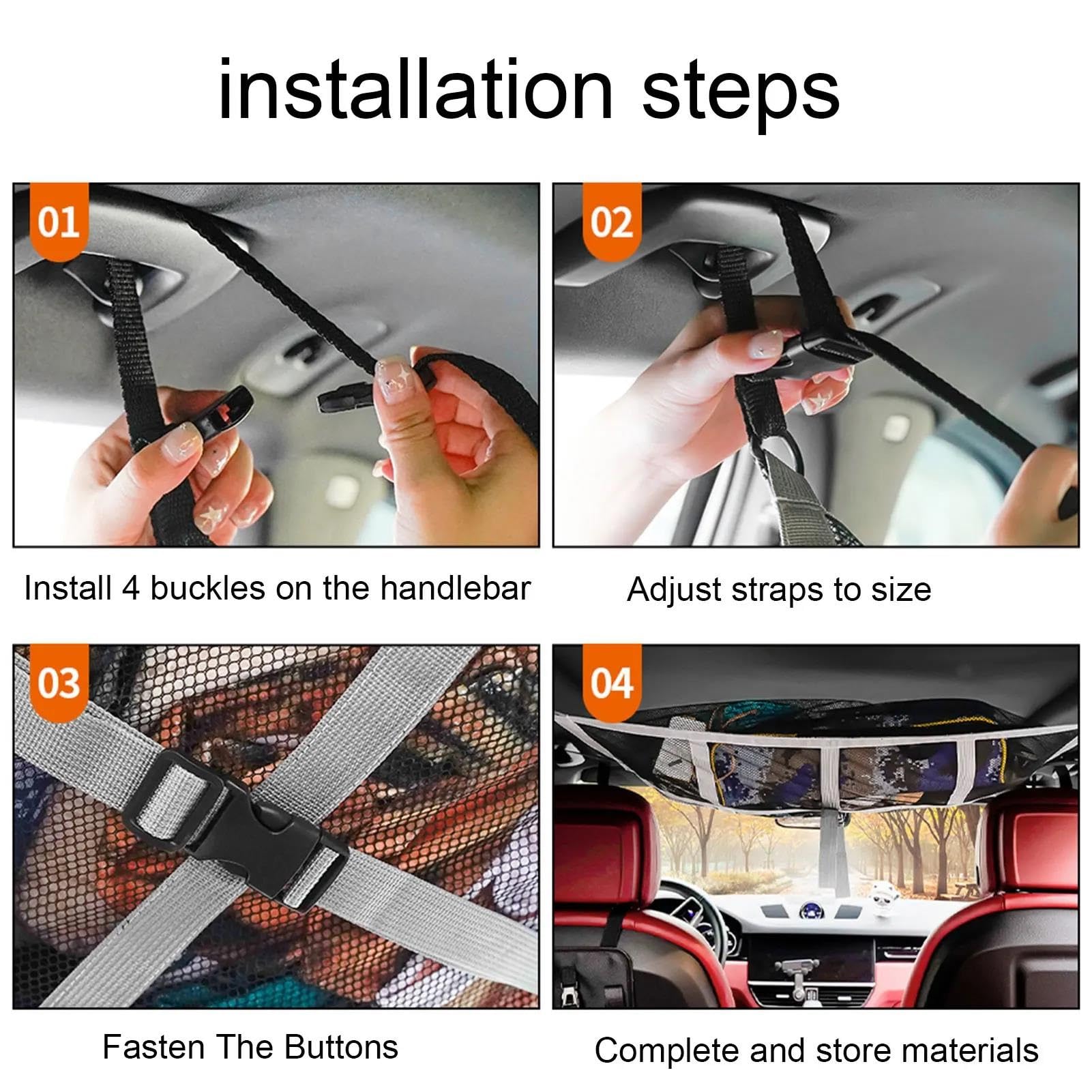 installation steps

01

Install 4 buckles on the handlebar

02

Adjust straps to size

03

Fasten The Buttons

04

Complete and store materials