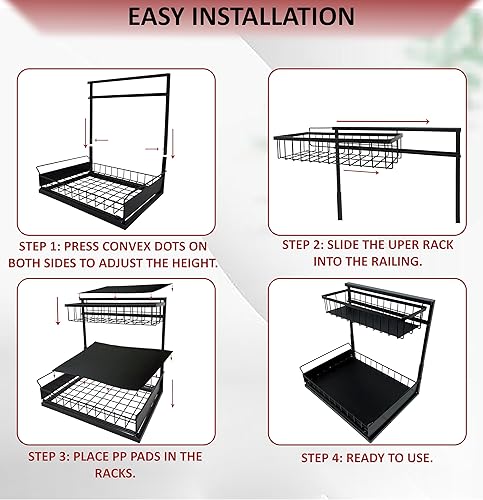 EASY INSTALLATION

STEP 1: PRESS CONVEX DOTS ON BOTH SIDES TO ADJUST THE HEIGHT.

STEP 2: SLIDE THE UPER RACK INTO THE RAILING.

STEP 3: PLACE PP PADS IN THE RACKS.

STEP 4: READY TO USE.