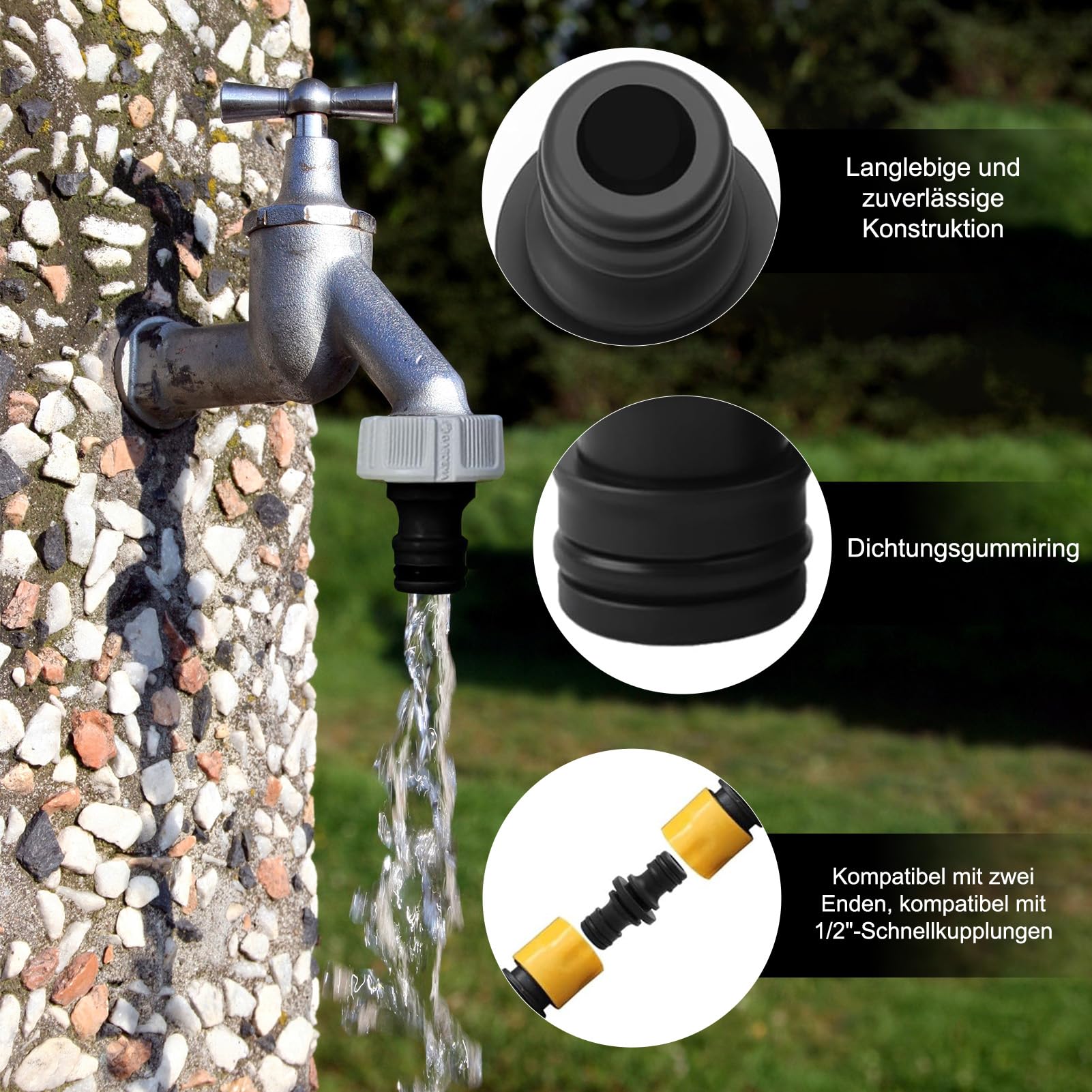 Langlebige und zuverlässige Konstruktion

Dichtungsgummiring

Kompatibel mit zwei Enden, kompatibel mit 1/2"-Schnellkupplungen