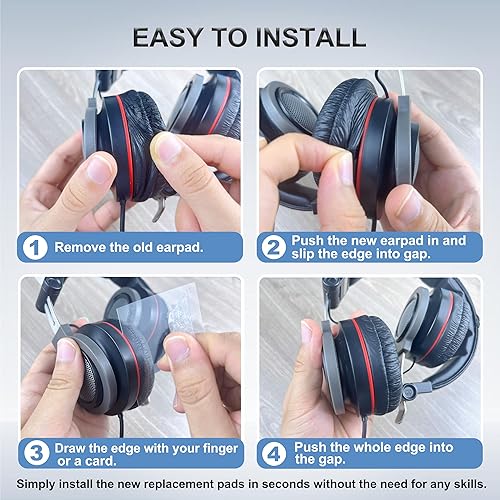 EASY TO INSTALL

1 Remove the old earpad.

2 Push the new earpad in and slip the edge into gap.

3 Draw the edge with your finger or a card.

4 Push the whole edge into the gap.

Simply install the new replacement pads in seconds without the need for any skills.