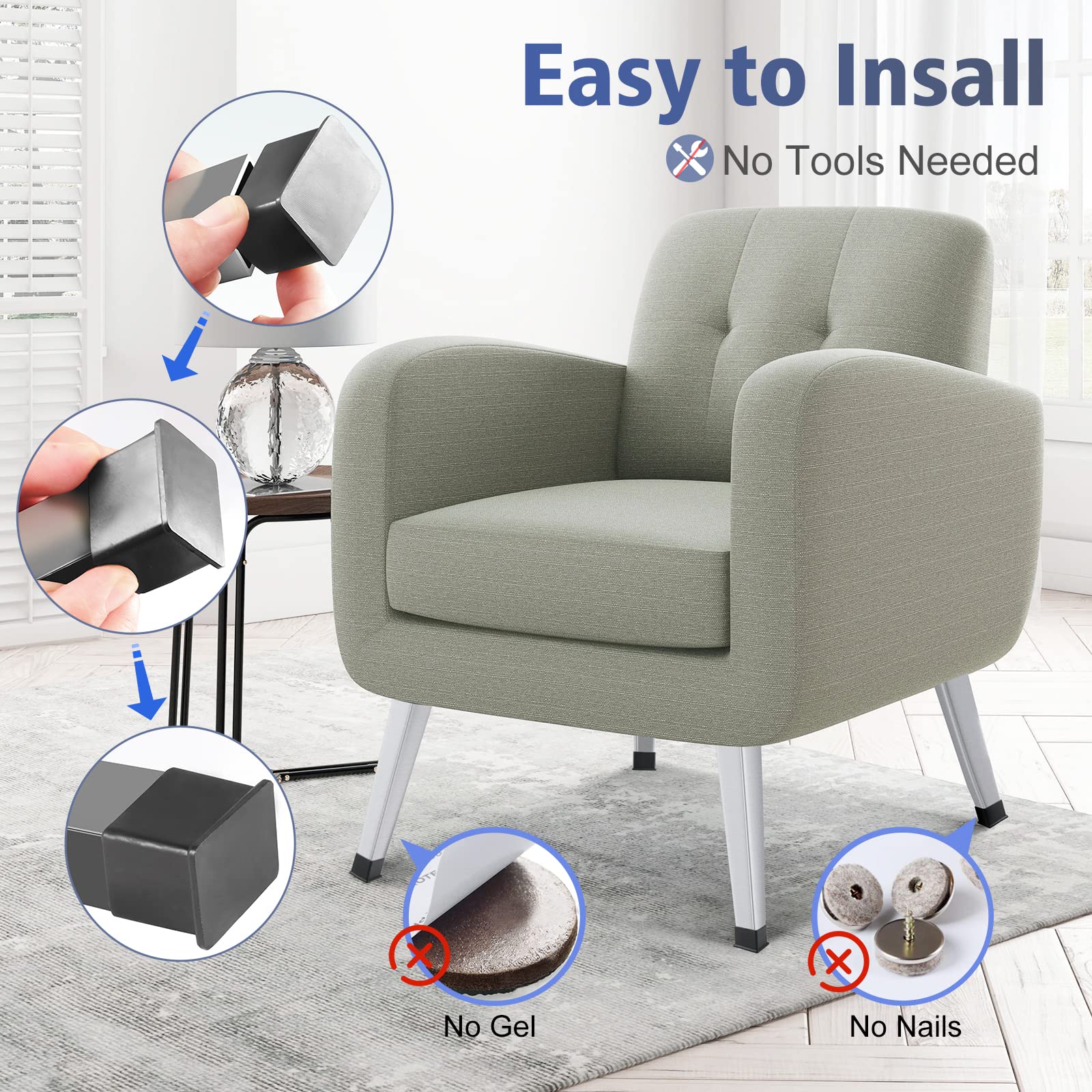 Easy to Insall

No Tools Needed

No Gel

No Nails