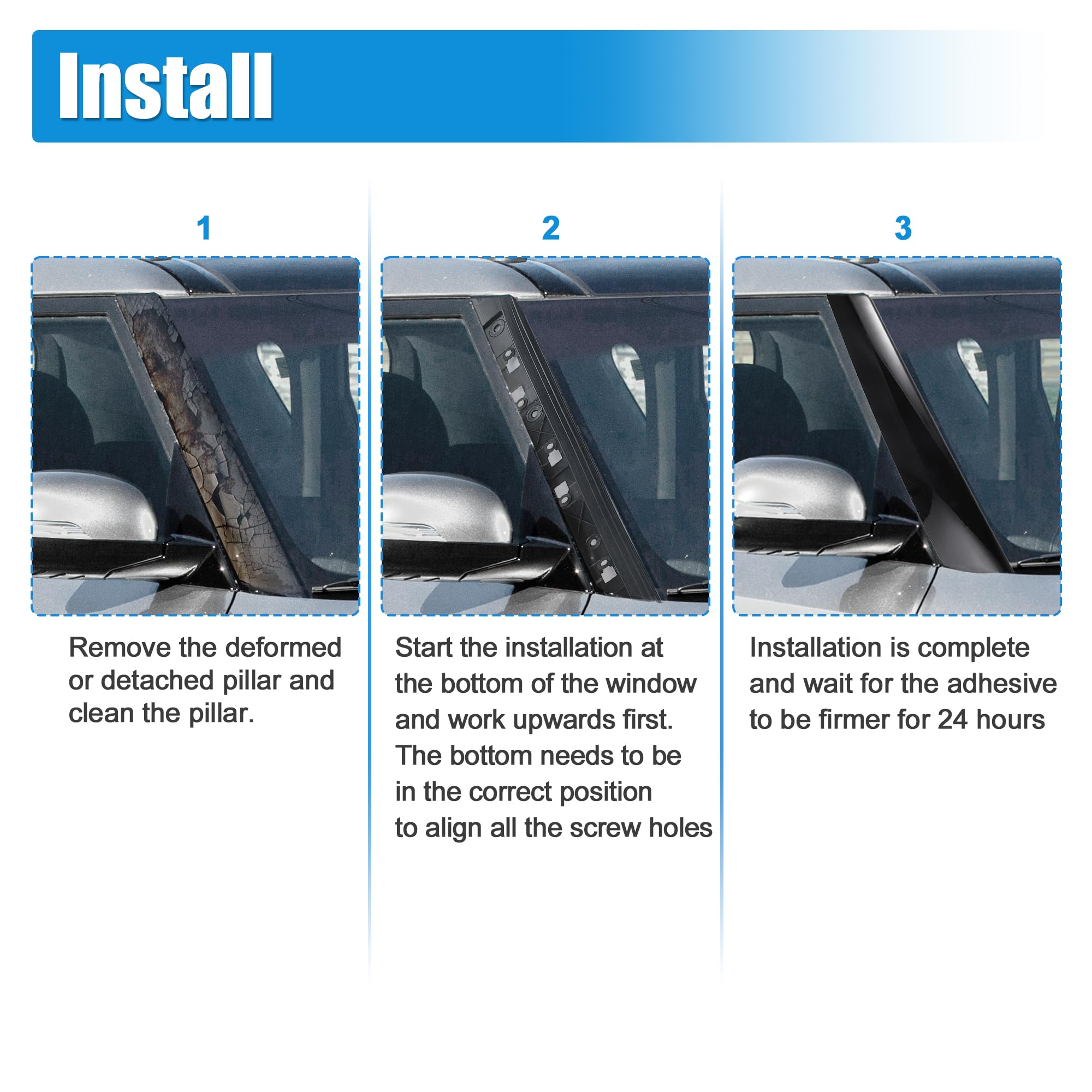 Install

1

Remove the deformed or detached pillar and clean the pillar.

2

Start the installation at the bottom of the window and work upwards first. The bottom needs to be in the correct position to align all the screw holes

3

Installation is complete and wait for the adhesive to be firmer for 24 hours