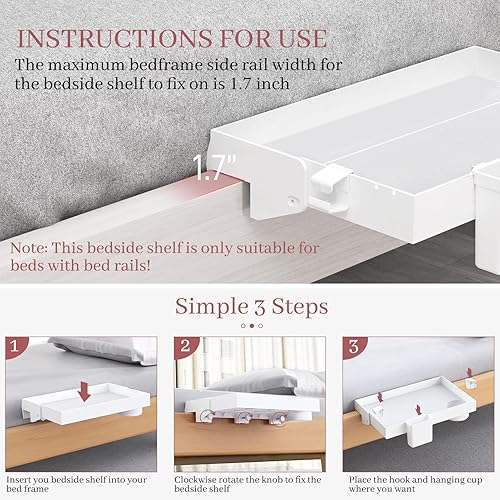 INSTRUCTIONS FOR USE

The maximum bedframe side rail width for the bedside shelf to fix on is 1.7 inch

1.7"

Note: This bedside shelf is only suitable for beds with bed rails!

Simple 3 Steps

1

Insert you bedside shelf into your bed frame

2

Clockwise rotate the knob to fix the bedside shelf

3

Place the hook and hanging cup where you want