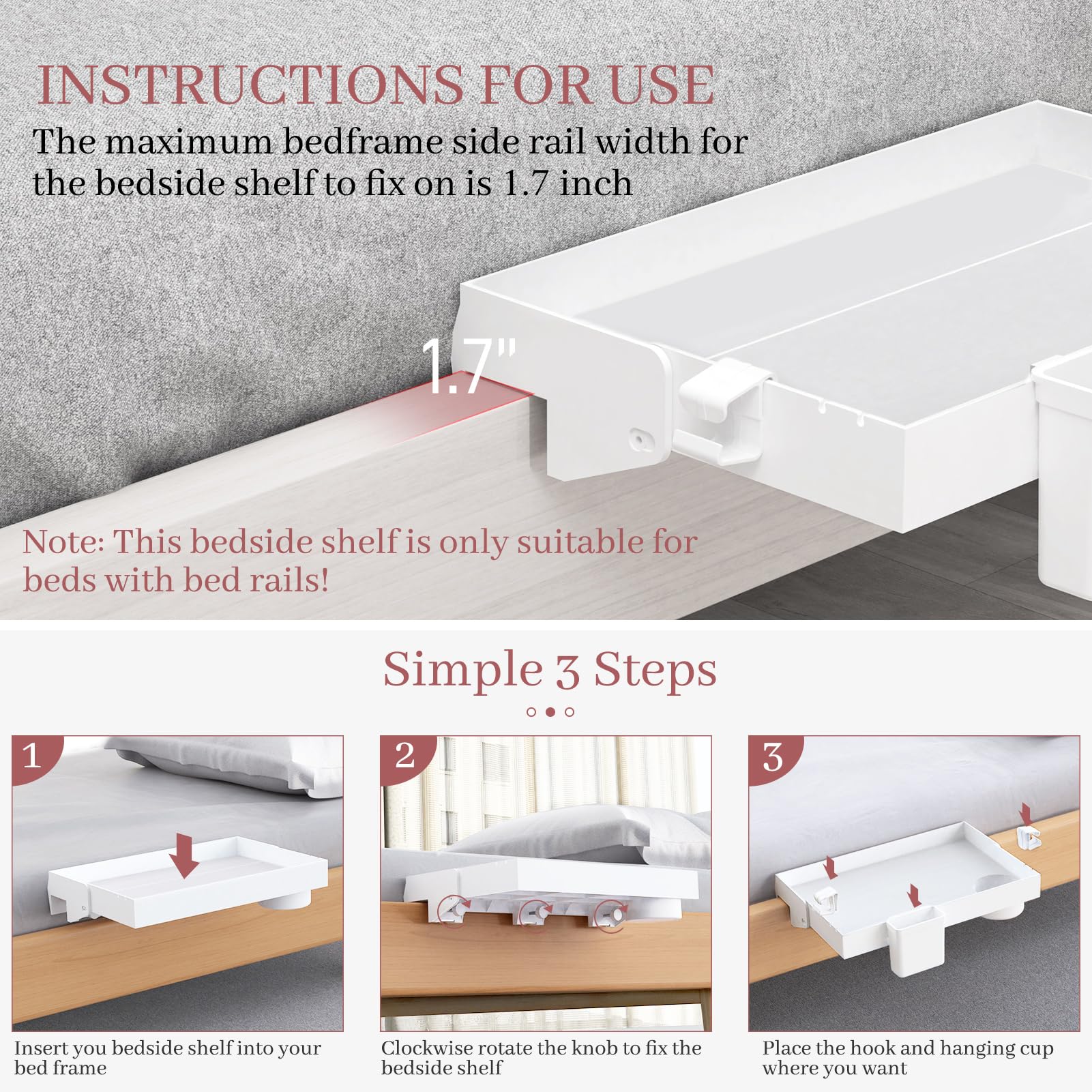 INSTRUCTIONS FOR USE

The maximum bedframe side rail width for the bedside shelf to fix on is 1.7 inch

1.7"

Note: This bedside shelf is only suitable for beds with bed rails!

Simple 3 Steps

1

Insert you bedside shelf into your bed frame

2

Clockwise rotate the knob to fix the bedside shelf

3

Place the hook and hanging cup where you want