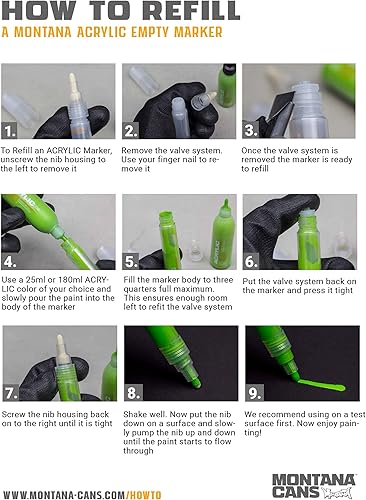 HOW TO REFILL
A MONTANA ACRYLIC EMPTY MARKER

1.
To Refill an ACRYLIC Marker, unscrew the nib housing to the left to remove it

2.
Remove the valve system. Use your finger nail to remove it

3.
Once the valve system is removed the marker is ready to refill

4.
Use a 25ml or 180ml ACRYLIC color of your choice and slowly pour the paint into the body of the marker

5.
Fill the marker body to three quarters full maximum. This ensures enough room left to refit the valve system

6.
Put the valve system back on the marker and press it tight

7.
Screw the nib housing back on to the right until it is tight

8.
Shake well. Now put the nib down on a surface and slowly pump the nib up and down until the paint starts to flow through

9.
We recommend using on a test surface first. Now enjoy painting!

WWW.MONTANA-CANS.COM/HOWTO

MONTANA CANS