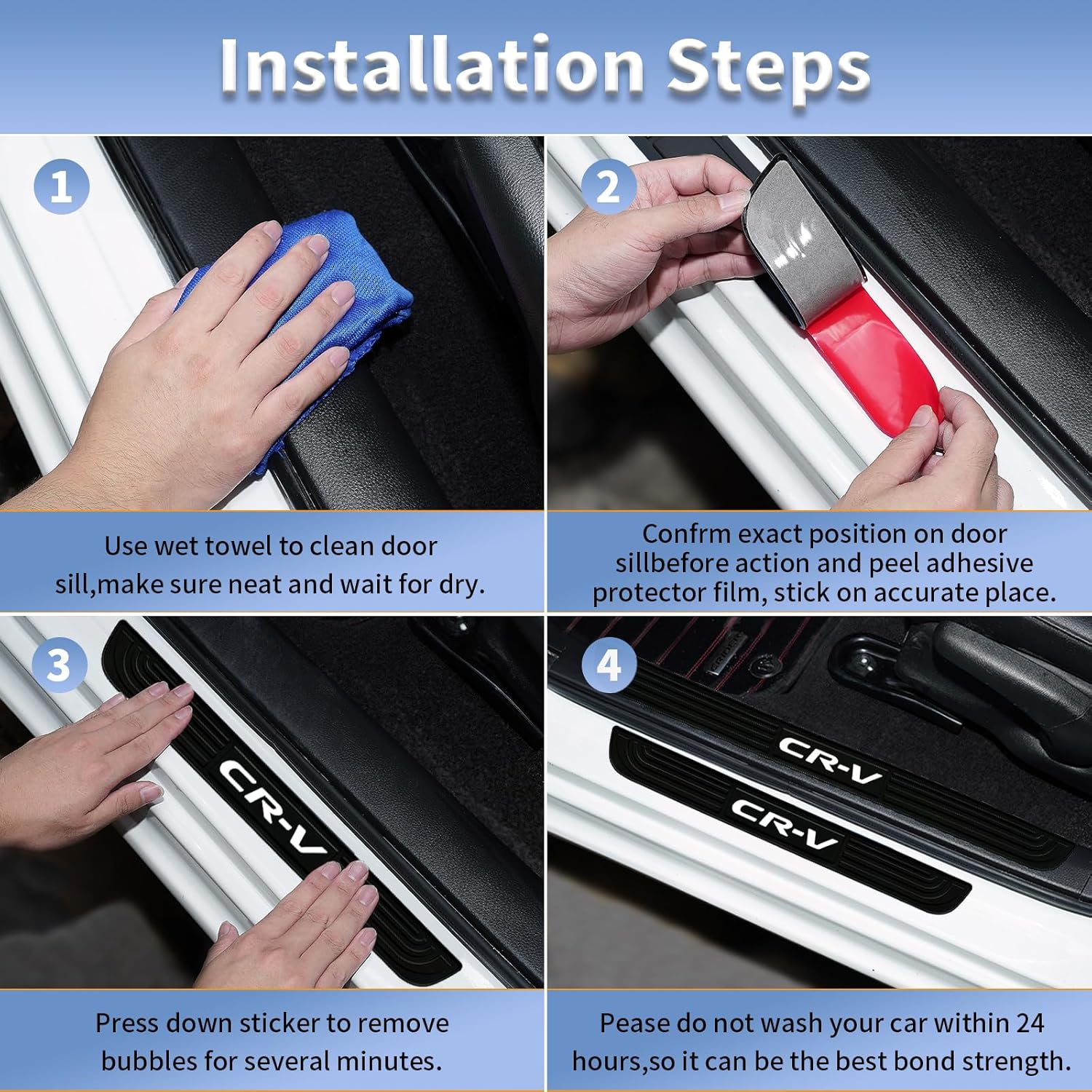 Installation Steps

1

Use wet towel to clean door sill,make sure neat and wait for dry.

2

Confrm exact position on door sillbefore action and peel adhesive protector film, stick on accurate place.

3

CR-V

Press down sticker to remove bubbles for several minutes.

4

CR-V

CR-V

Pease do not wash your car within 24 hours,so it can be the best bond strength.