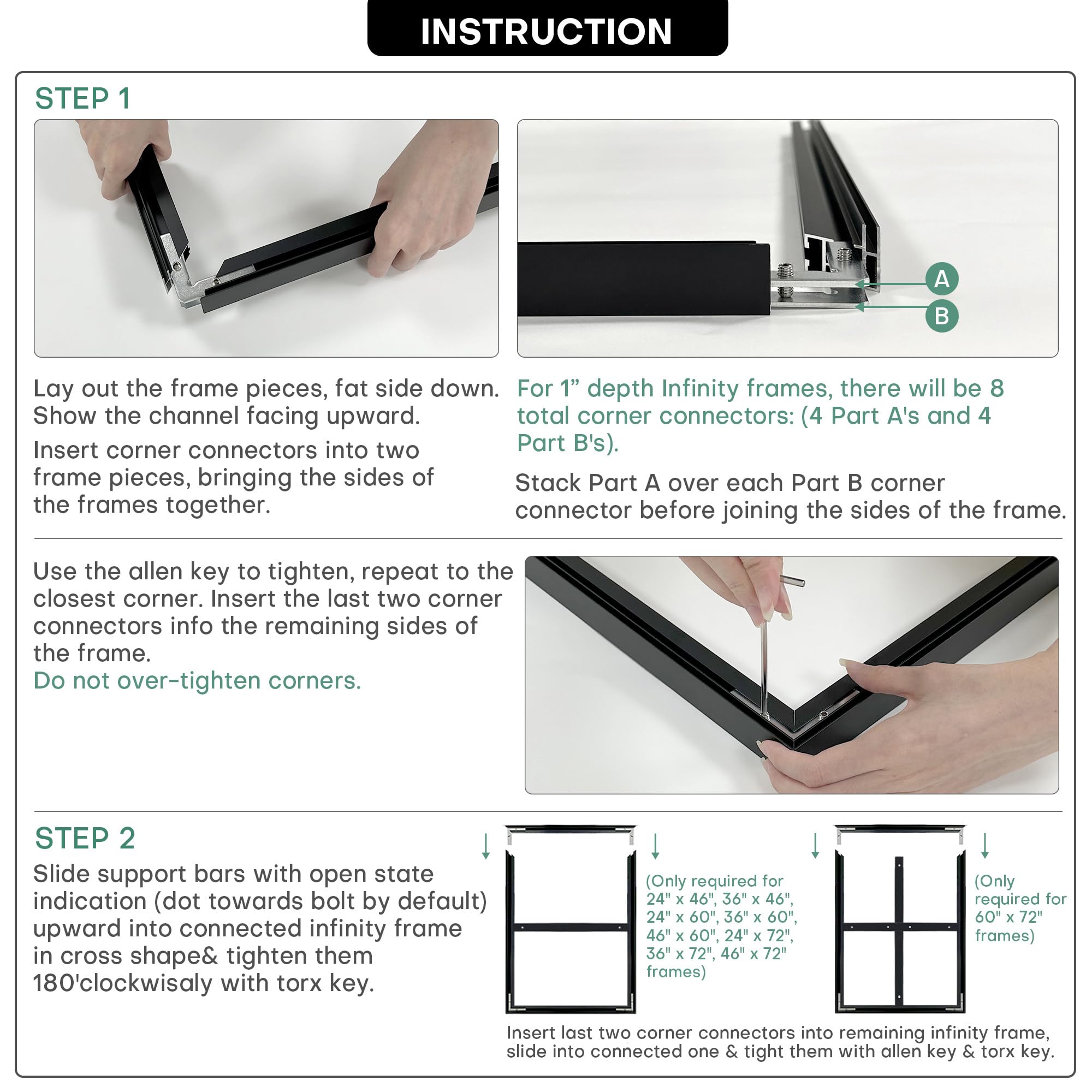 INSTRUCTION

STEP 1

A

B

Lay out the frame pieces, fat side down. Show the channel facing upward.

Insert corner connectors into two frame pieces, bringing the sides of the frames together.

For 1” depth Infinity frames, there will be 8 total corner connectors: (4 Part A's and 4 Part B's).

Stack Part A over each Part B corner connector before joining the sides of the frame.

Use the allen key to tighten, repeat to the closest corner. Insert the last two corner connectors info the remaining sides of the frame.
Do not over-tighten corners.

STEP 2
Slide support bars with open state indication (dot towards bolt by default) upward into connected infinity frame in cross shape& tighten them 180'clockwisaly with torx key.

(Only required for 24" x 46", 36" x 46", 24" x 60", 36" x 60", 46" x 60", 24" x 72", 36" x 72", 46" x 72" frames)

(Only required for 60" x 72" frames)

Insert last two corner connectors into remaining infinity frame, slide into connected one & tight them with allen key & torx key.