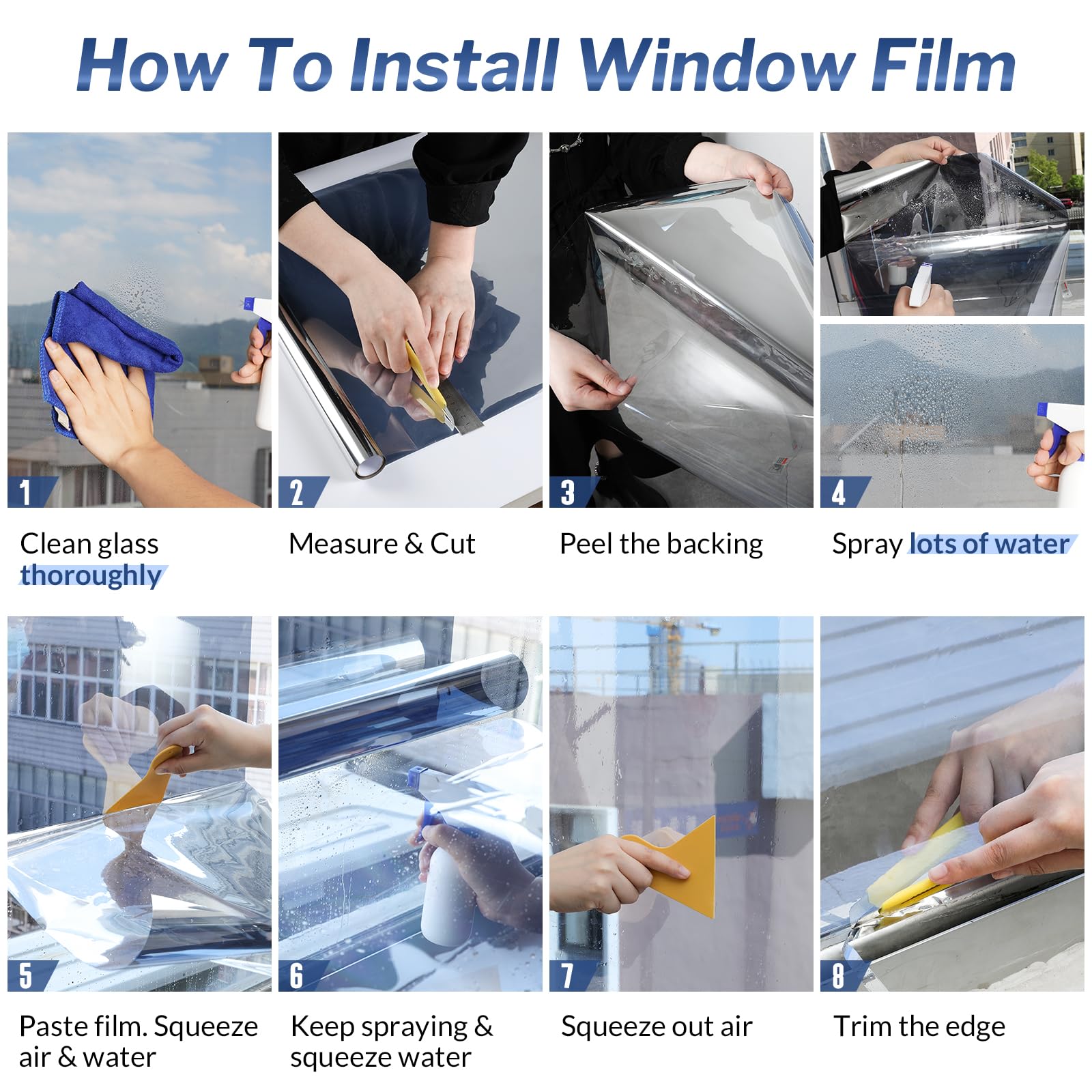 How To Install Window Film

1
Clean glass thoroughly

2
Measure & Cut

3
Peel the backing

4
Spray lots of water

5
Paste film. Squeeze air & water

6
Keep spraying & squeeze water

7
Squeeze out air

8
Trim the edge