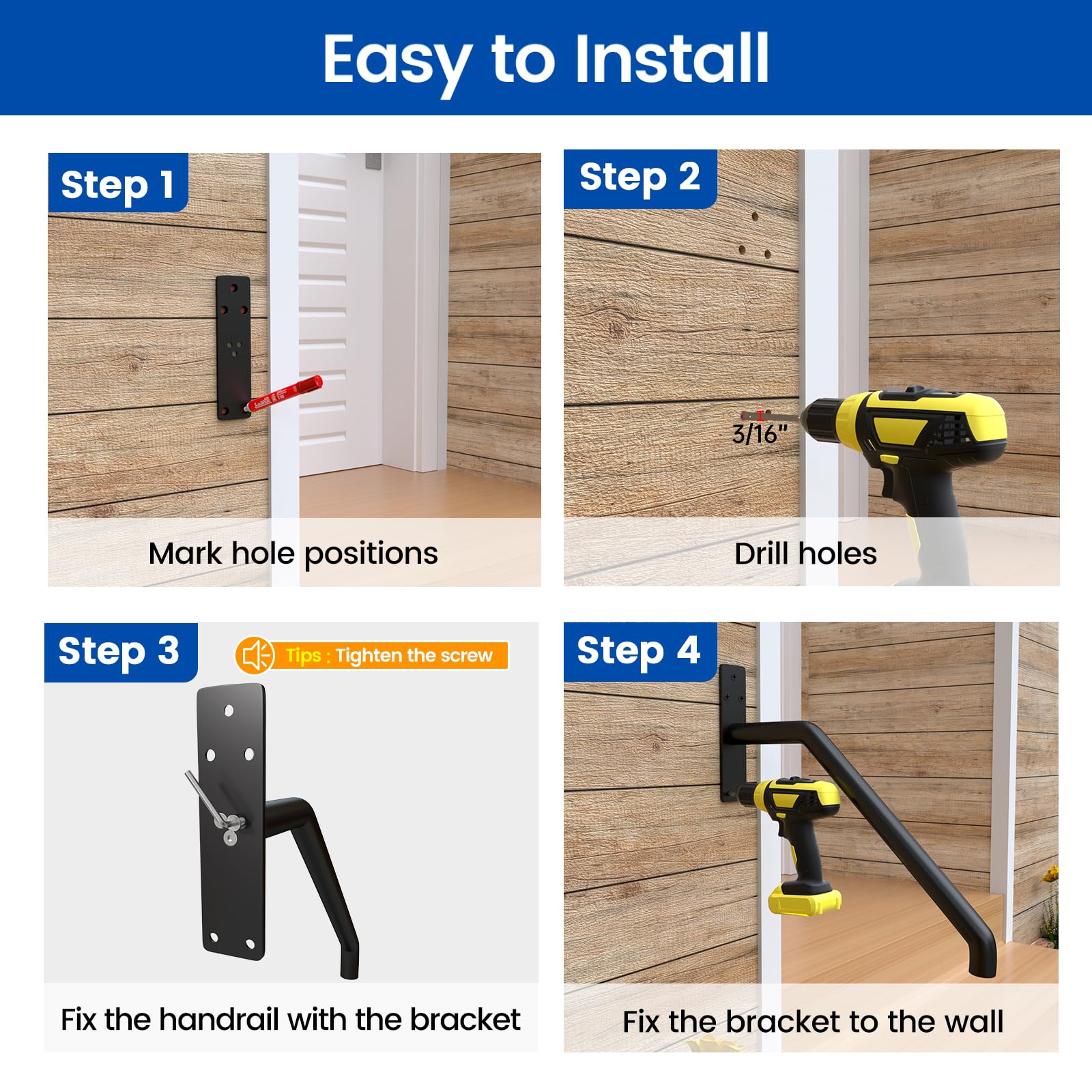 Easy to Install

Step 1

Mark hole positions

Step 2

3/16"

Drill holes

Step 3

Tips : Tighten the screw

Fix the handrail with the bracket

Step 4

Fix the bracket to the wall