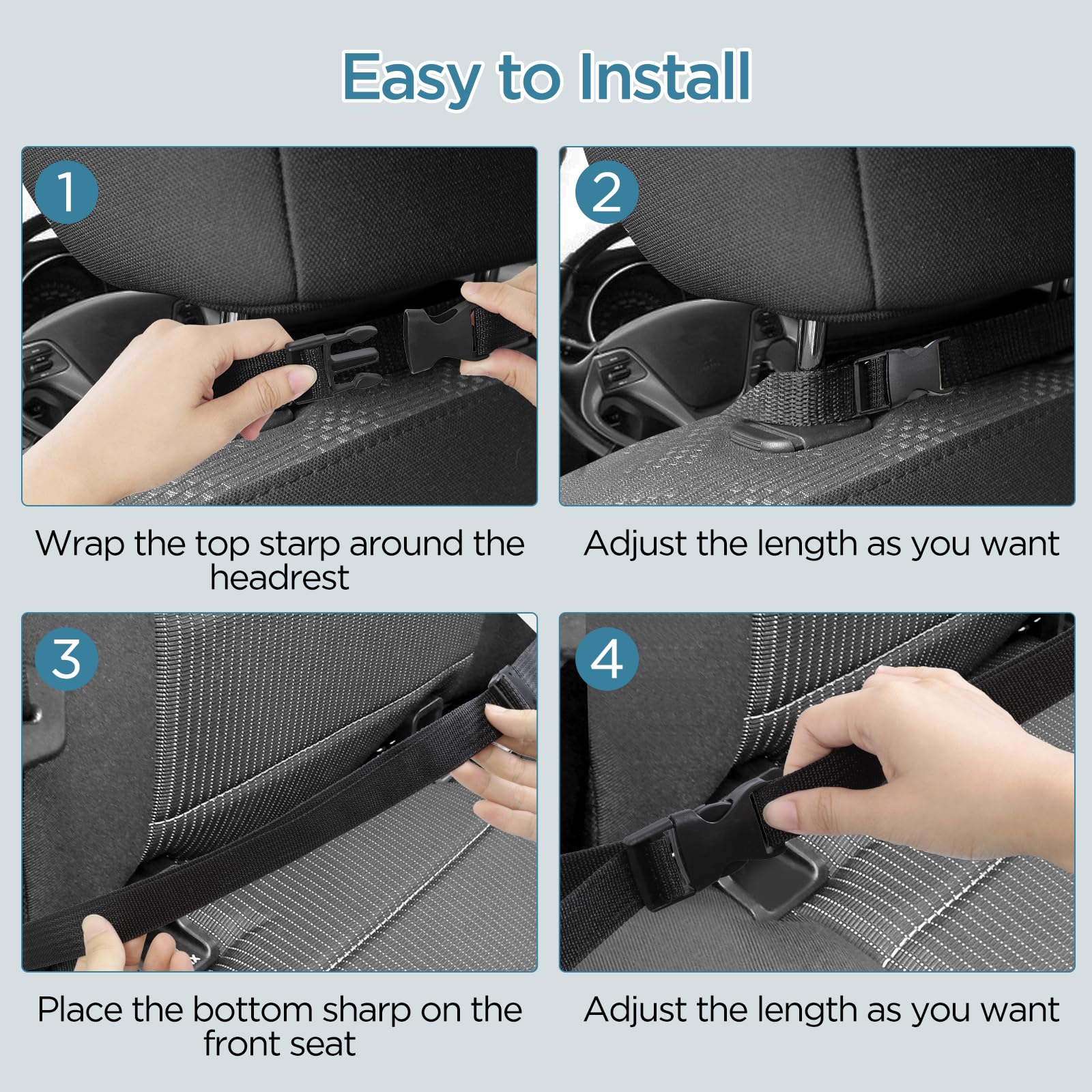 Easy to Install

1

Wrap the top starp around the headrest

2

Adjust the length as you want

3

Place the bottom sharp on the front seat

4

Adjust the length as you want