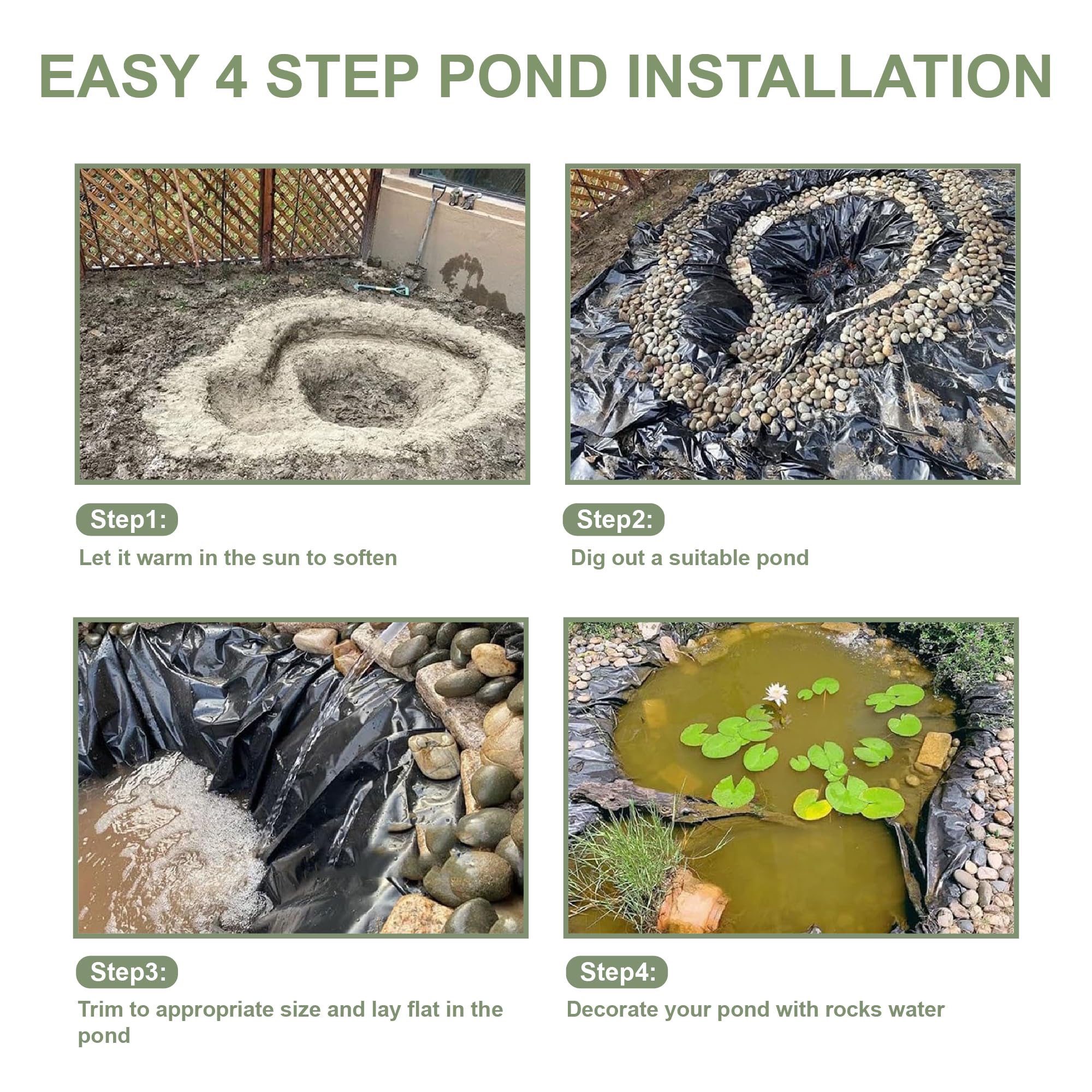 EASY 4 STEP POND INSTALLATION

Step1:

Let it warm in the sun to soften

Step2:

Dig out a suitable pond

Step3:

Trim to appropriate size and lay flat in the pond

Step4:

Decorate your pond with rocks water